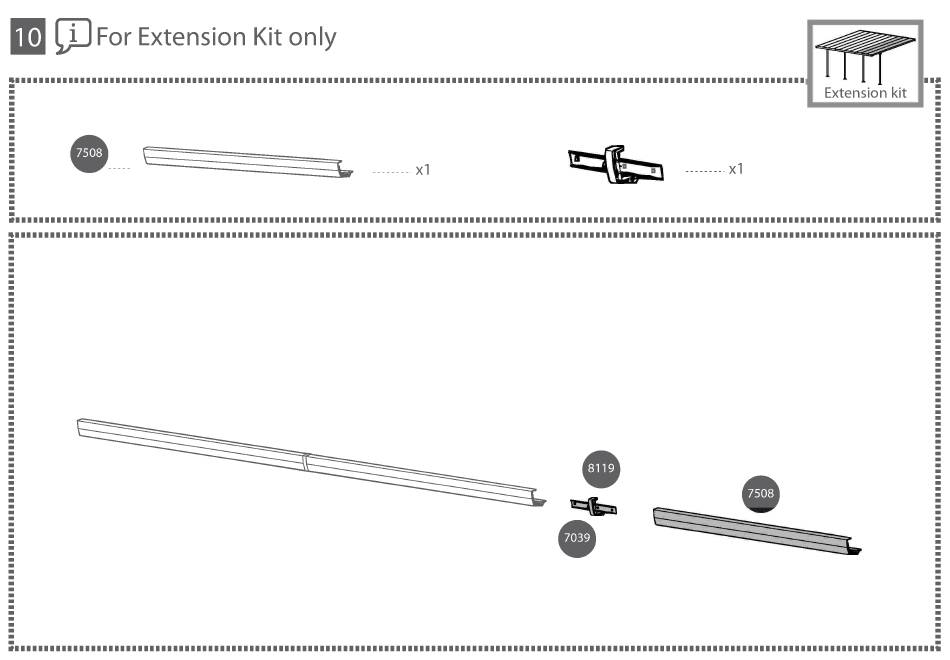 10 i For Extension Kit only

Extension kit

7508 x1

x1

8119

7039

7508