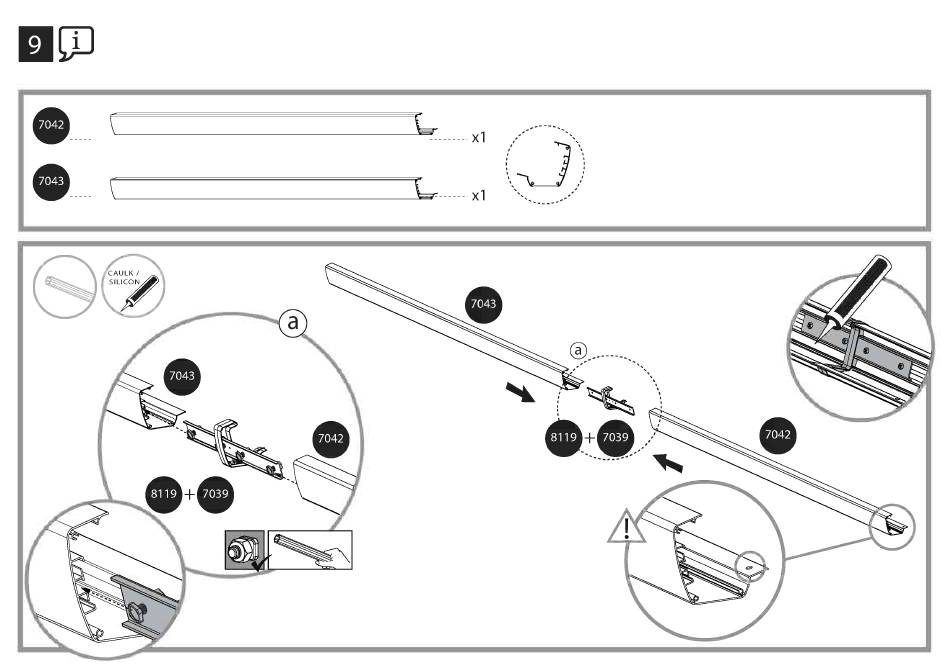 9

7042 x1

7043 x1

CAULK / SILICON

a

7043

7042

8119 + 7039

7043

a

8119 + 7039

7042