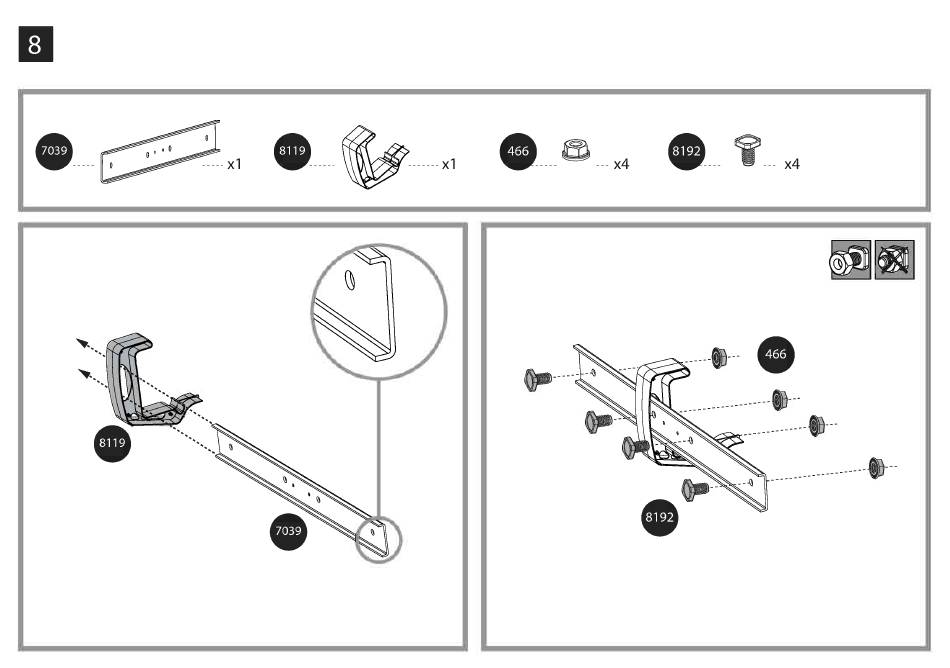 8

7039 x1
8119 x1
466 x4
8192 x4

8119
7039

466
8192