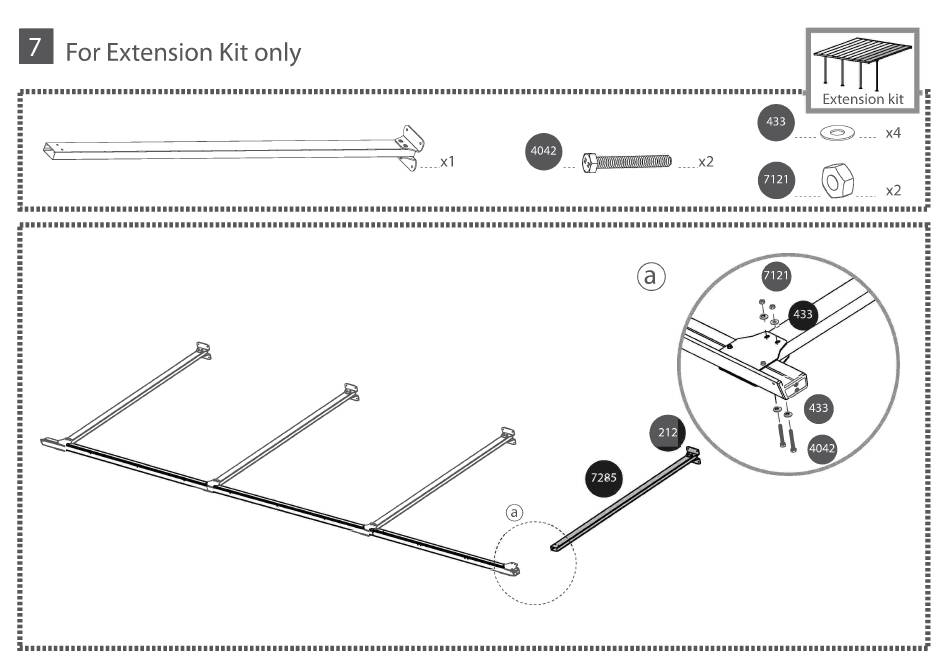 7 For Extension Kit only

Extension kit

x1

4042 x2

433 x4

7121 x2

a

7121

433

433

4042

212

7285

a