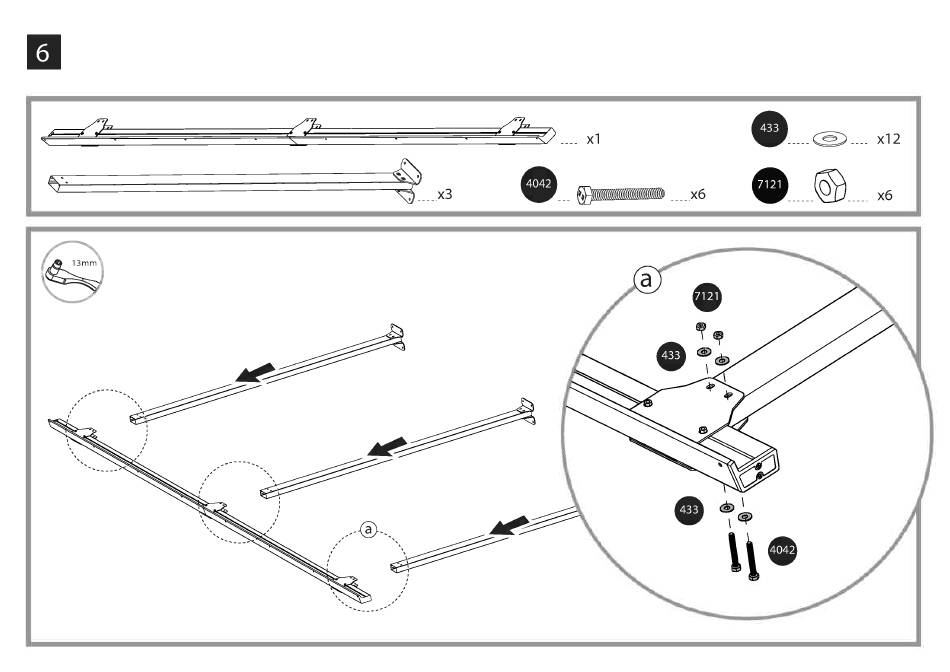 6

x1

x3

4042 x6

433 x12

7121 x6

13mm

a

a

7121

433

433

4042