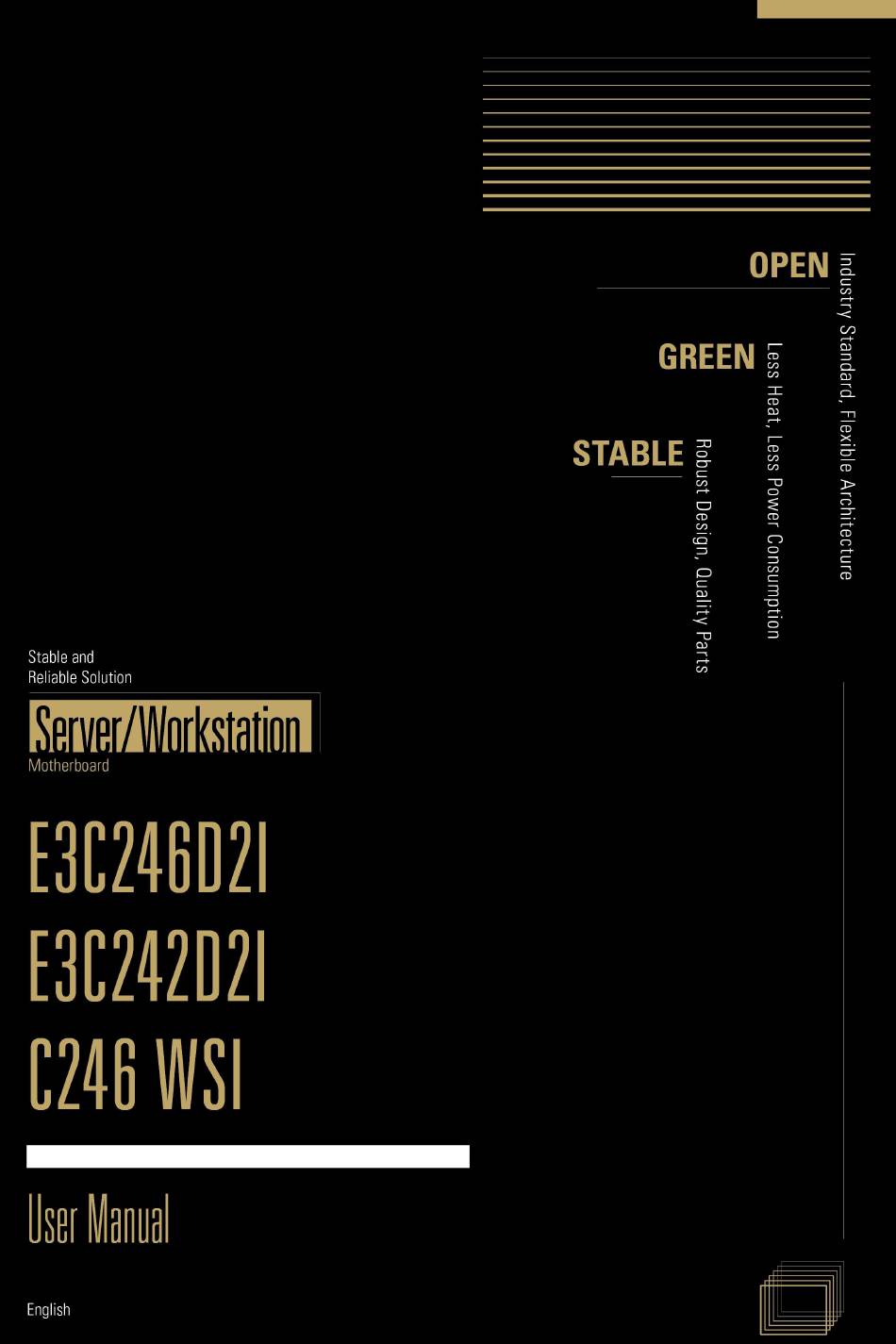 OPEN
Industry Standard, Flexible Architecture

GREEN
Less Heat, Less Power Consumption

STABLE
Robust Design, Quality Parts

Stable and
Reliable Solution

Server/Workstation
Motherboard

E3C246D2I
E3C242D2I
C246 WSI

User Manual

English