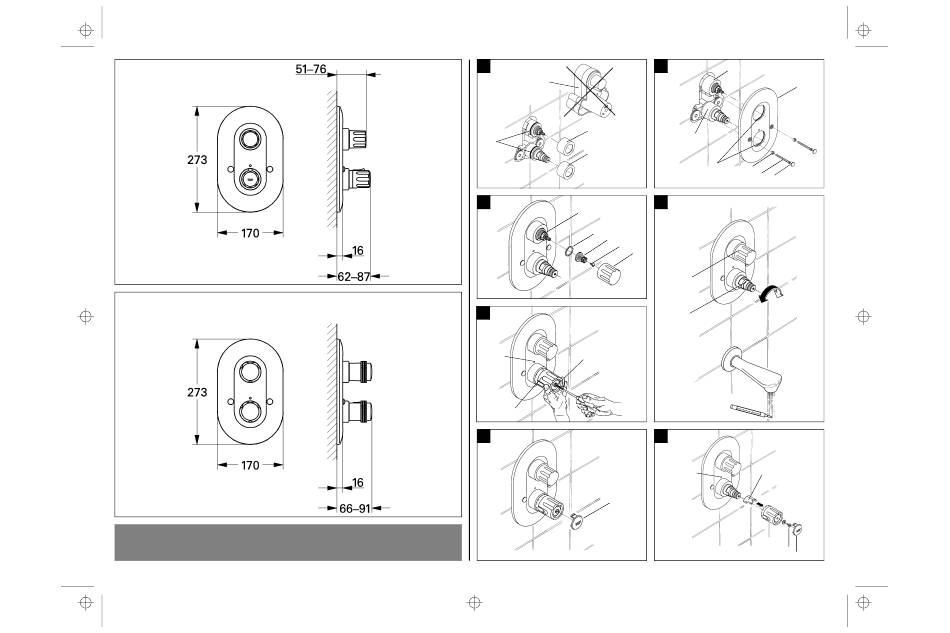 51–76

273

170

16

62–87

273

170

16

66–91