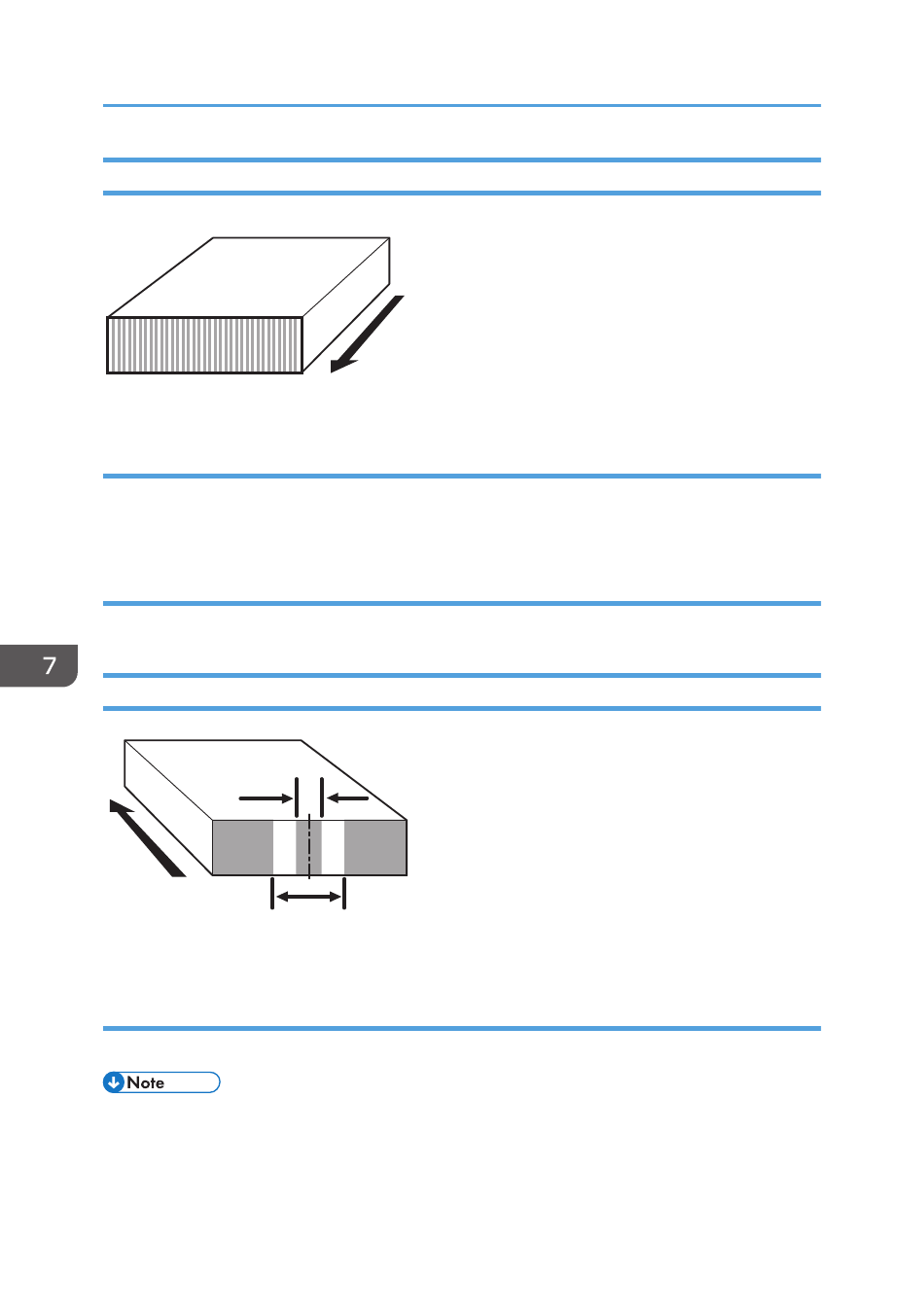 7

Note