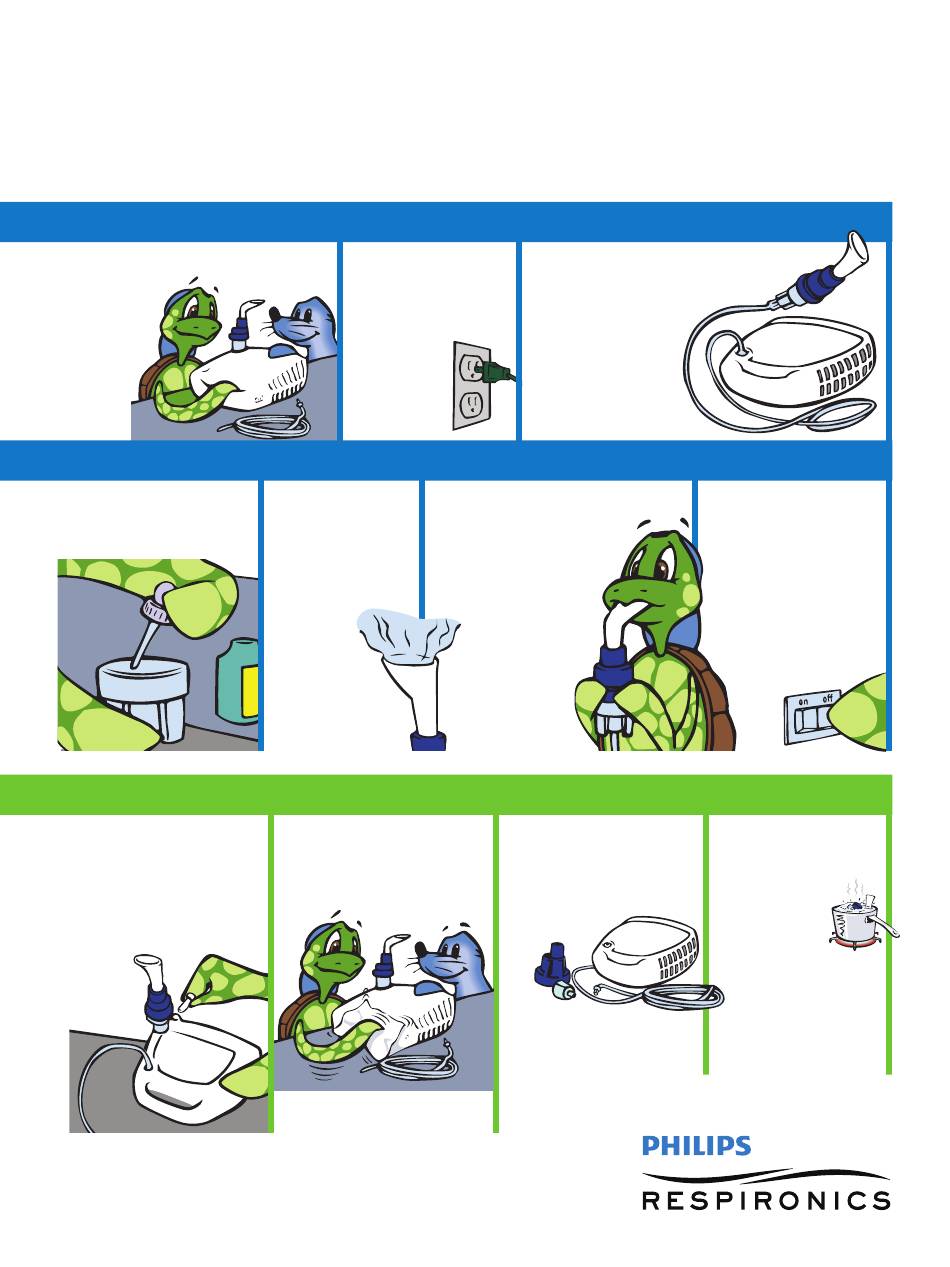 on off

PHILIPS
RESPIRONICS