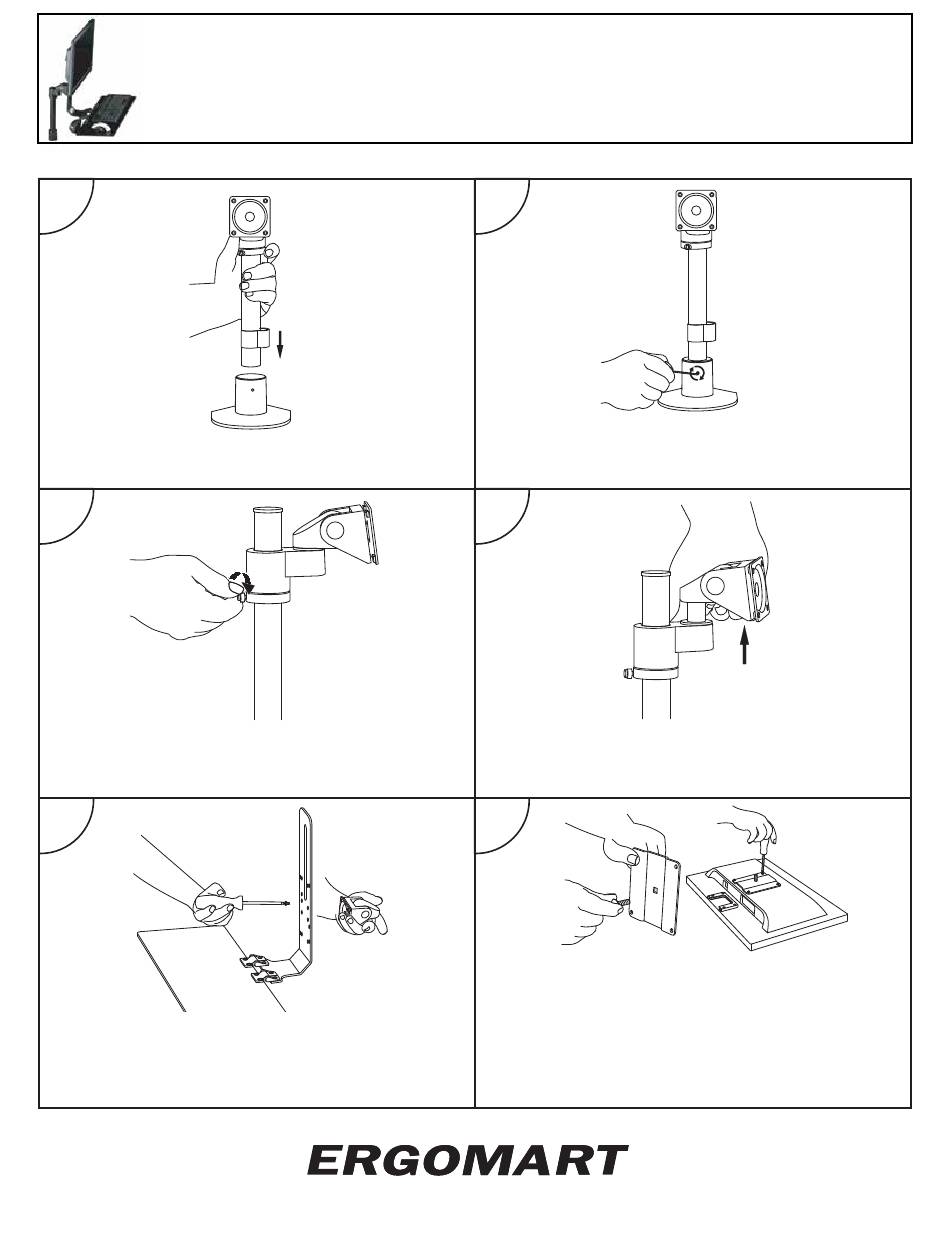 ERGOMART