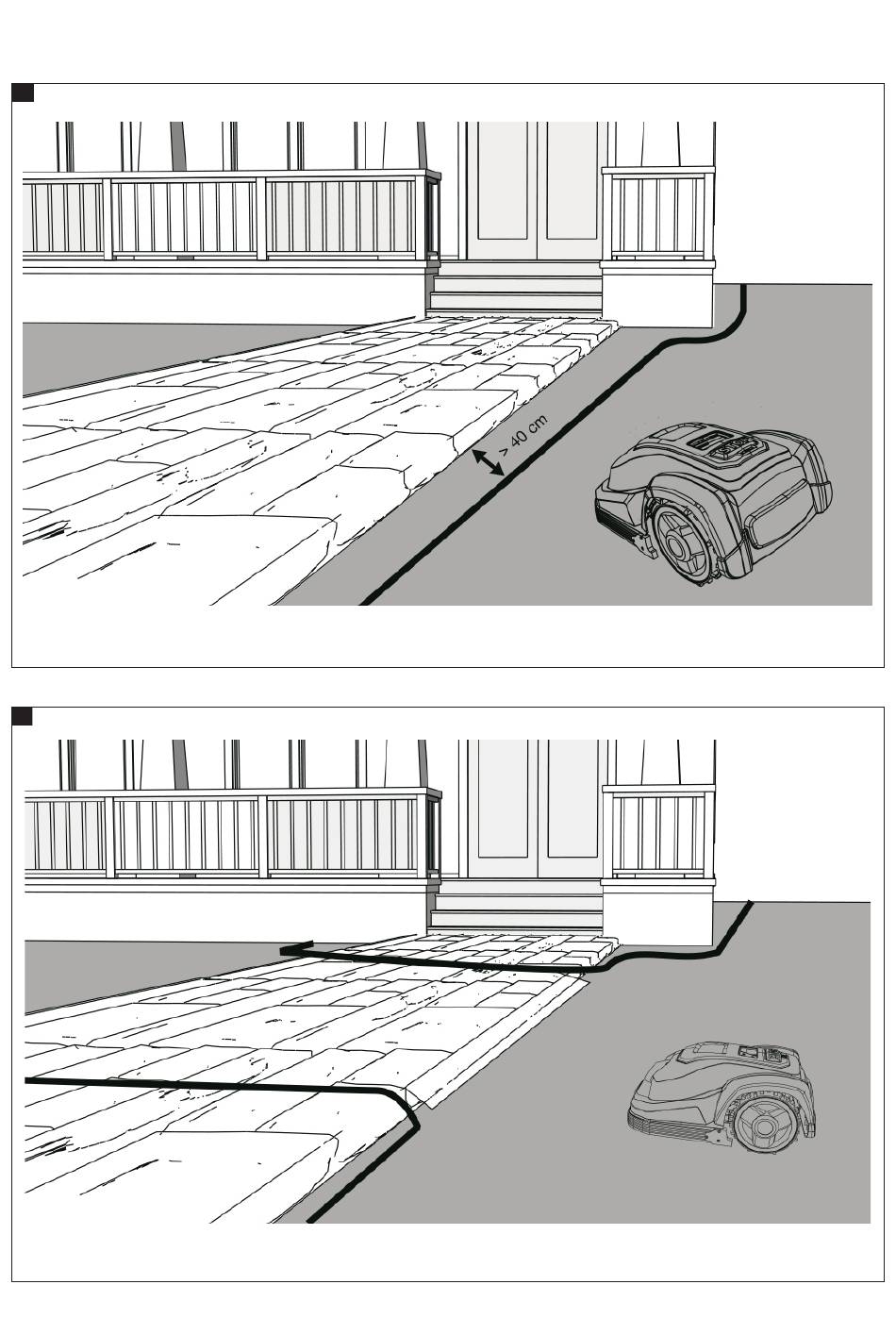 > 40 cm