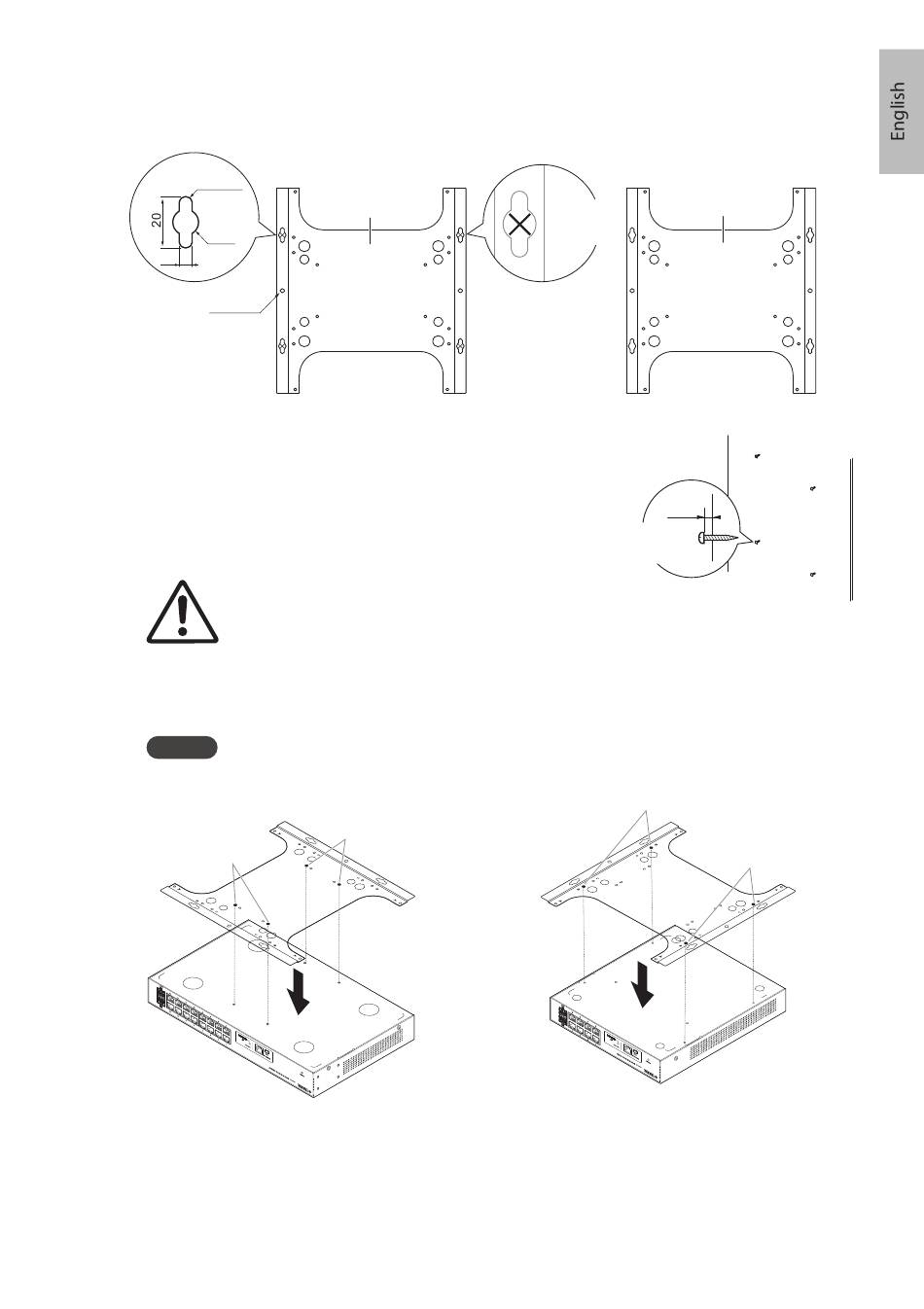 English

20