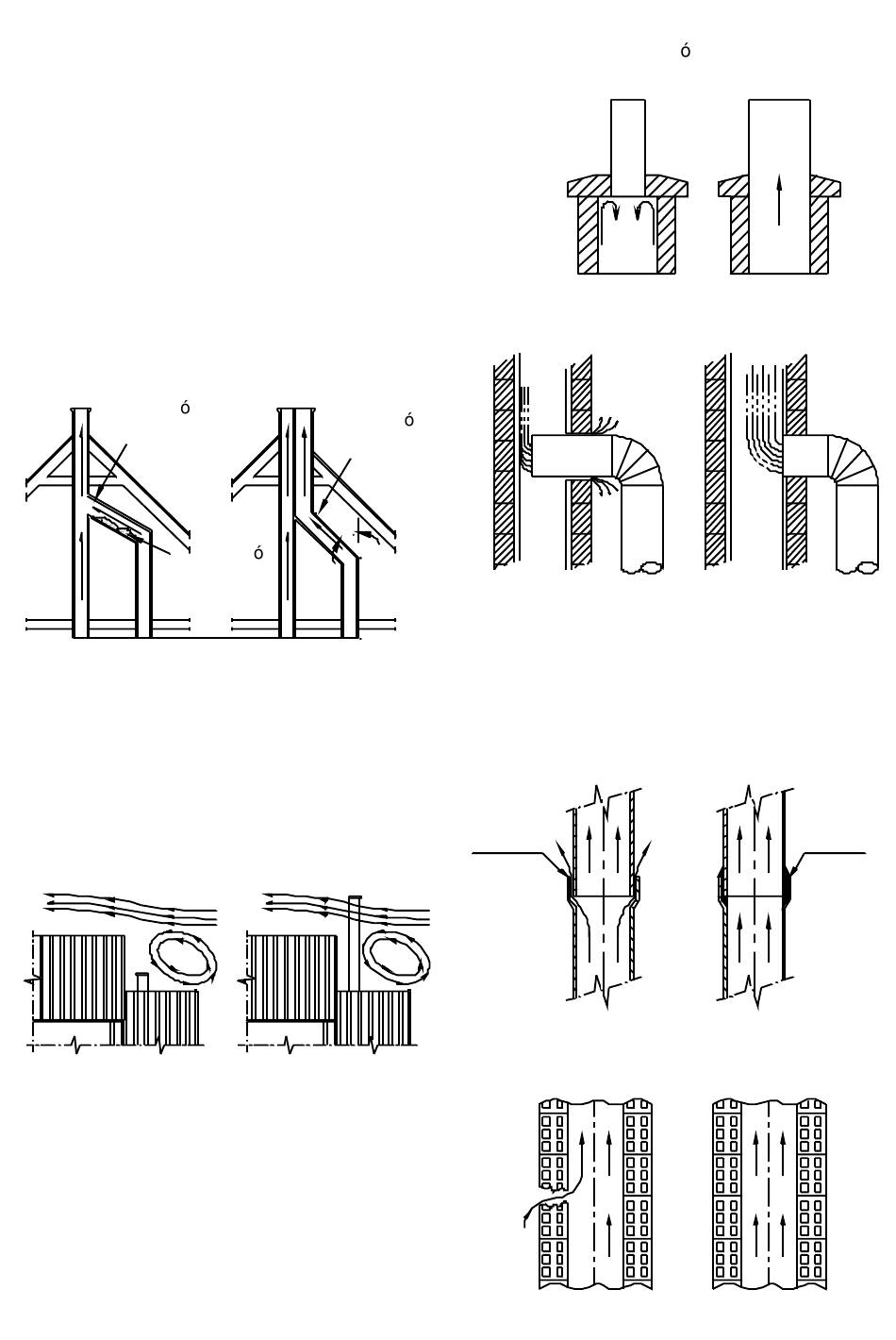 ó

ó

ó

ó