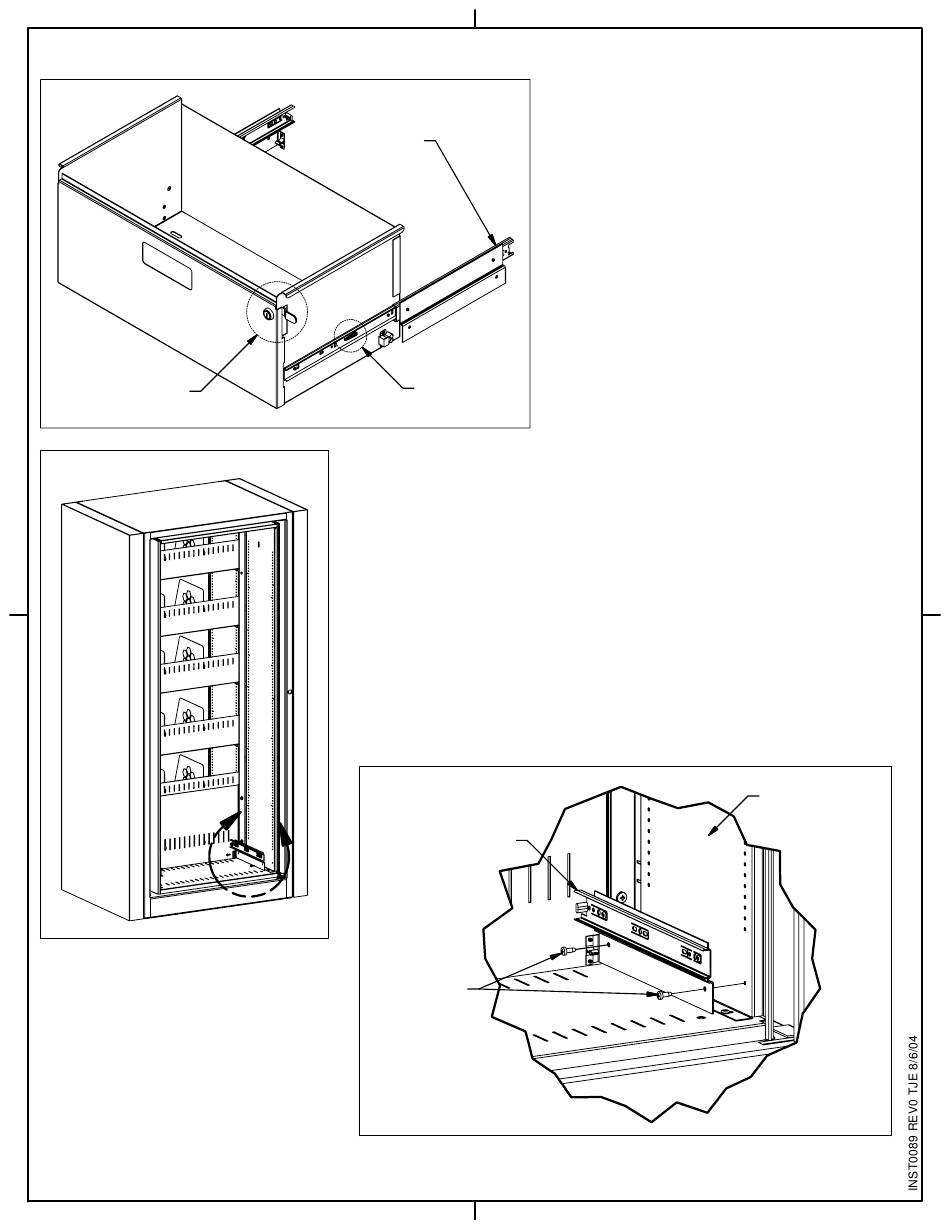 INST0089 REV0 TJE 8/6/04