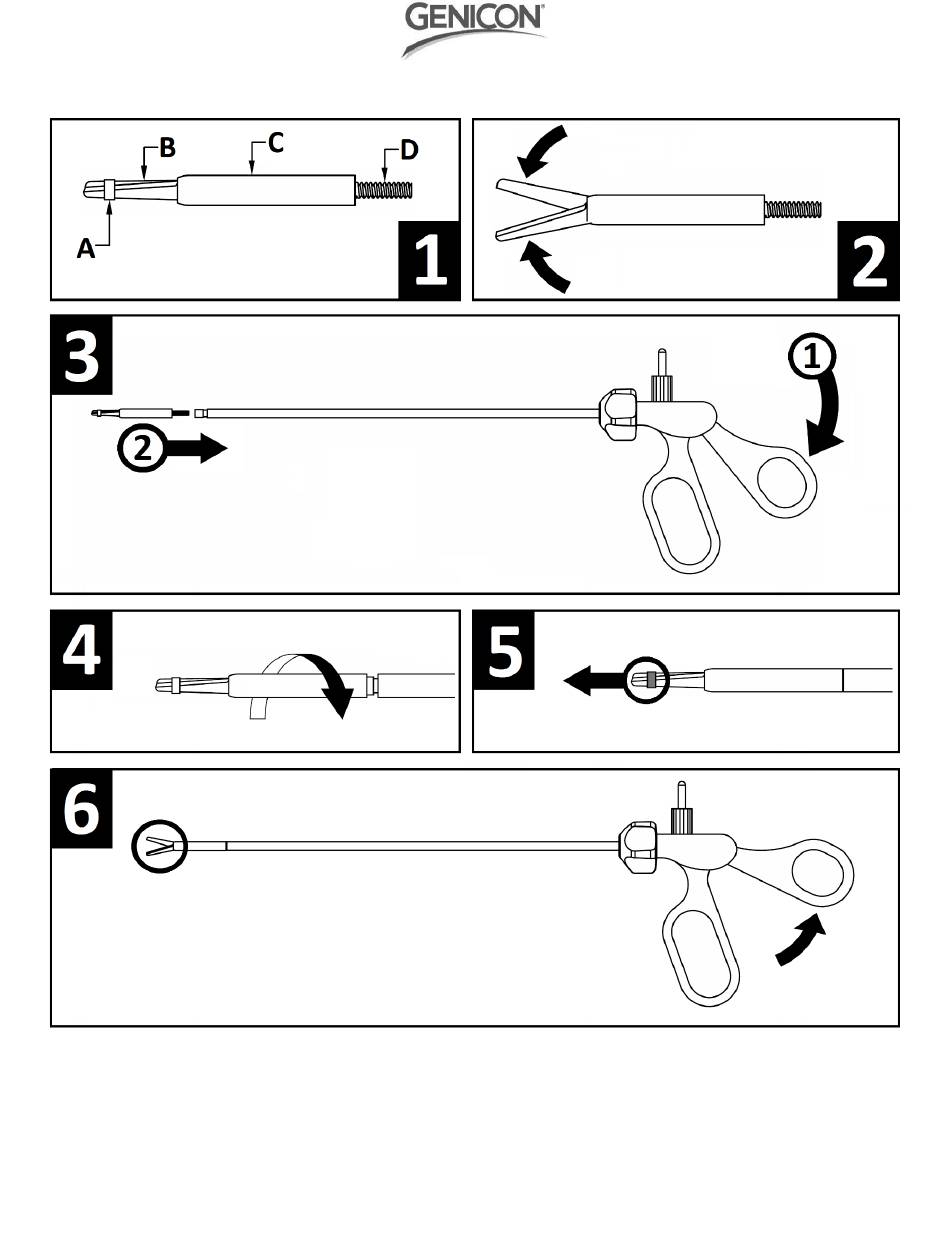 GENICON

B
C
D
A
1

2

3
1
2

4

5

6