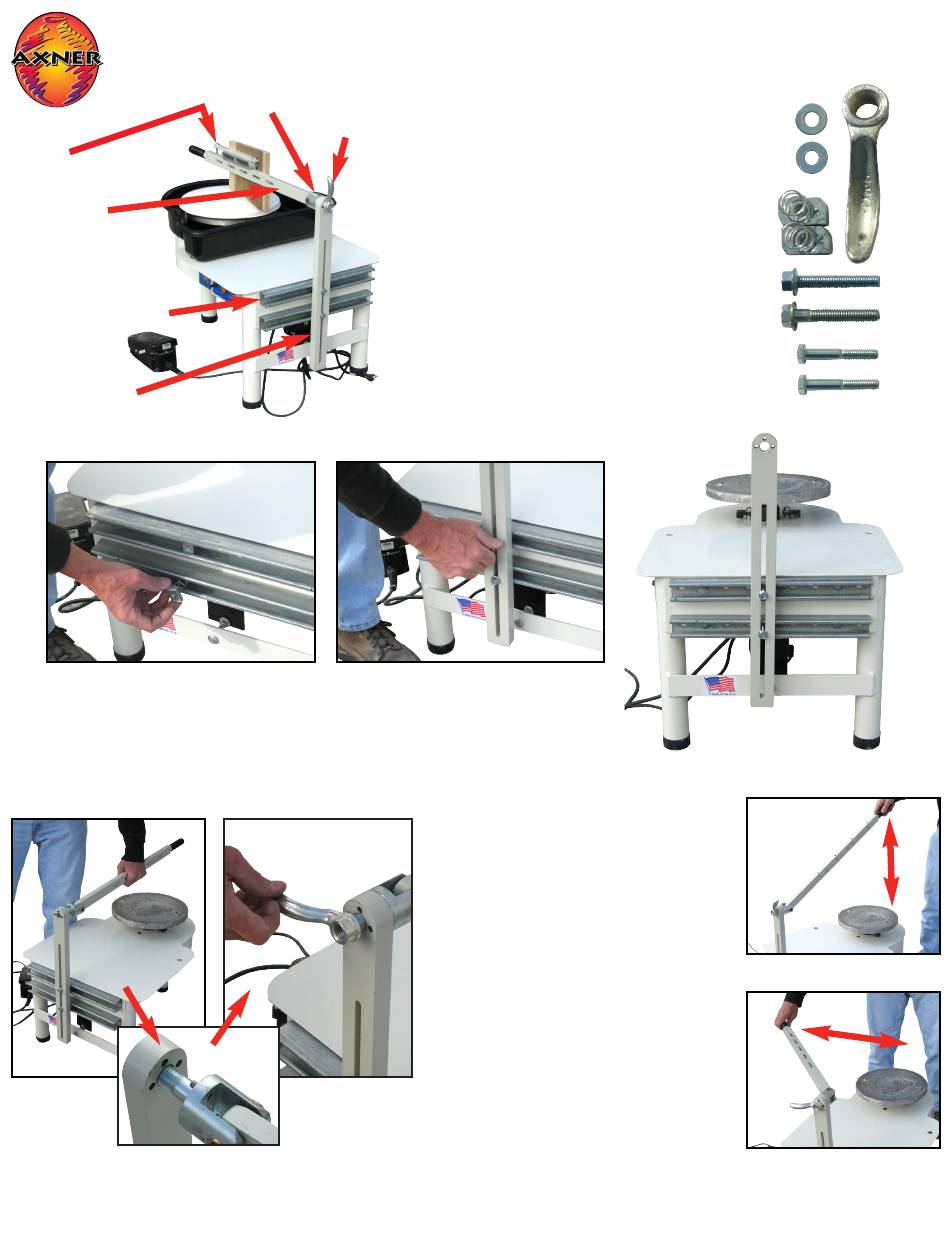 AXNER