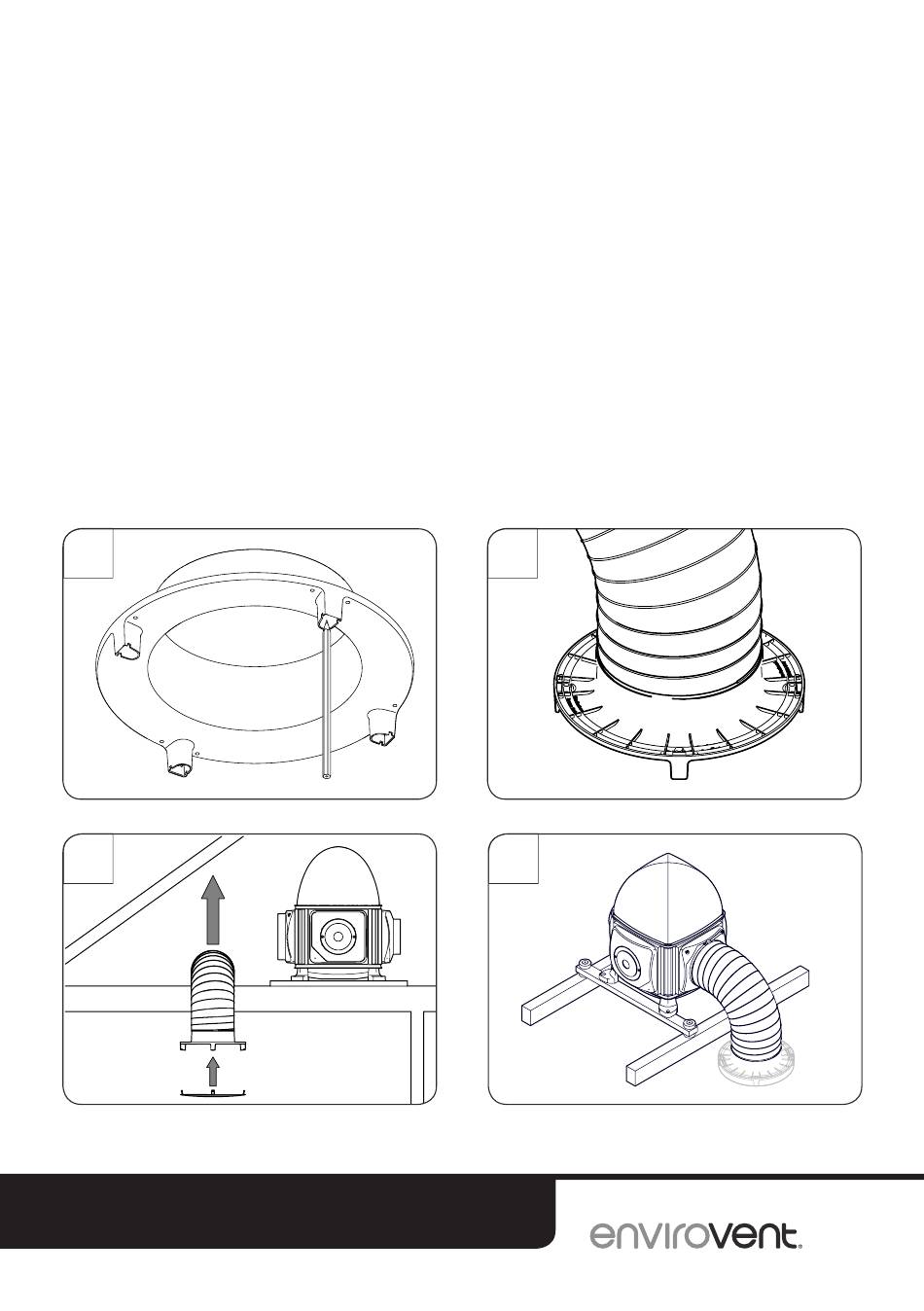 envirovent