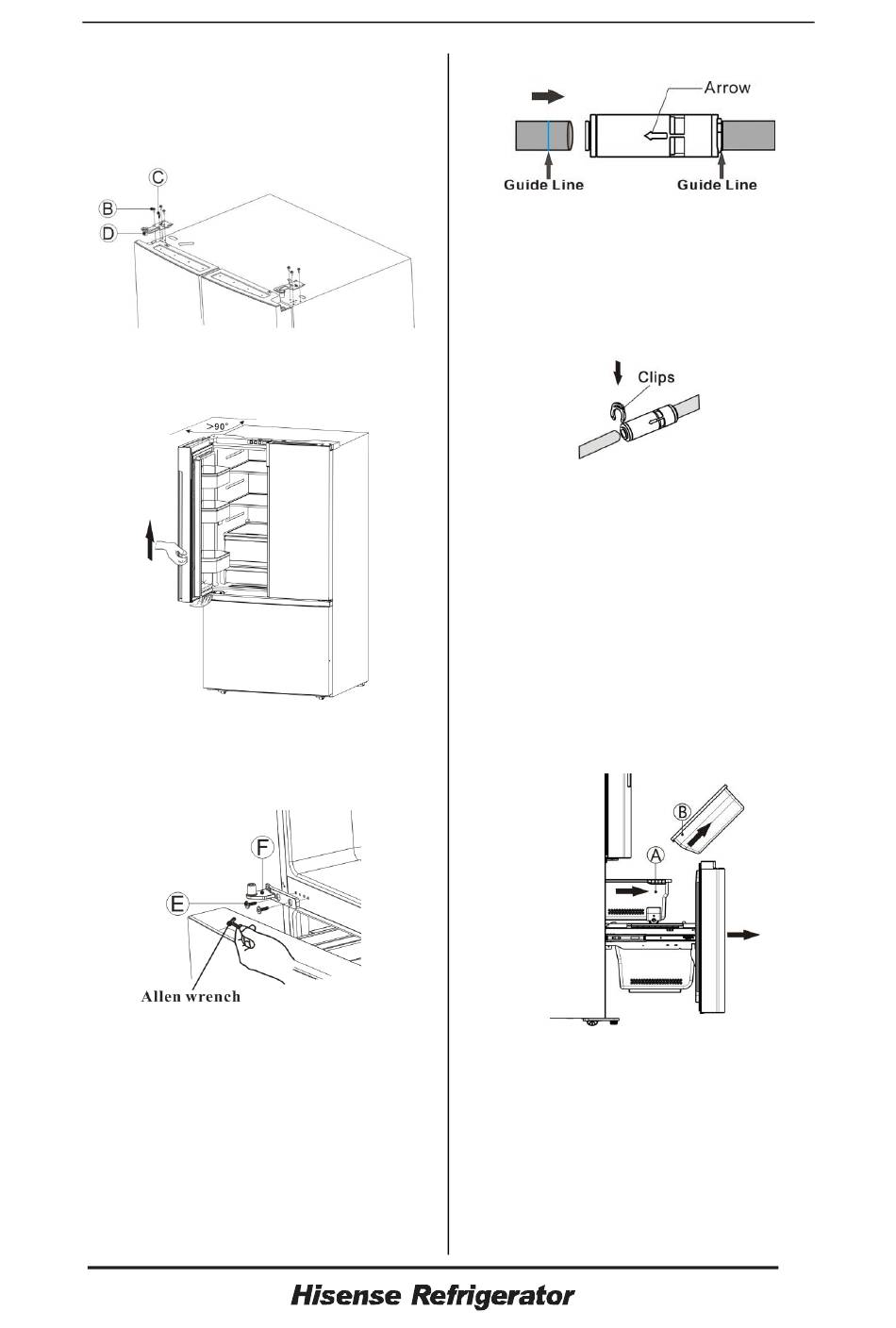 C
B
D

>90°

F
E
Allen wrench

Arrow
Guide Line
Guide Line

Clips

B
A

Hisense Refrigerator