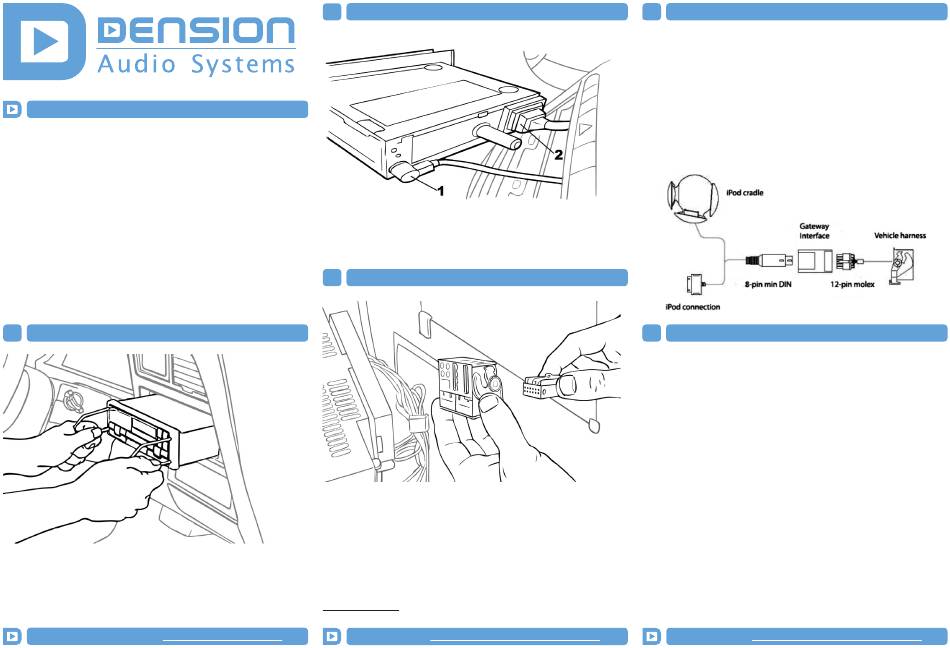 DENSION
Audio Systems

1

2

iPod cradle
Gateway Interface
Vehicle harness
8-pin min DIN
12-pin molex
iPod connection