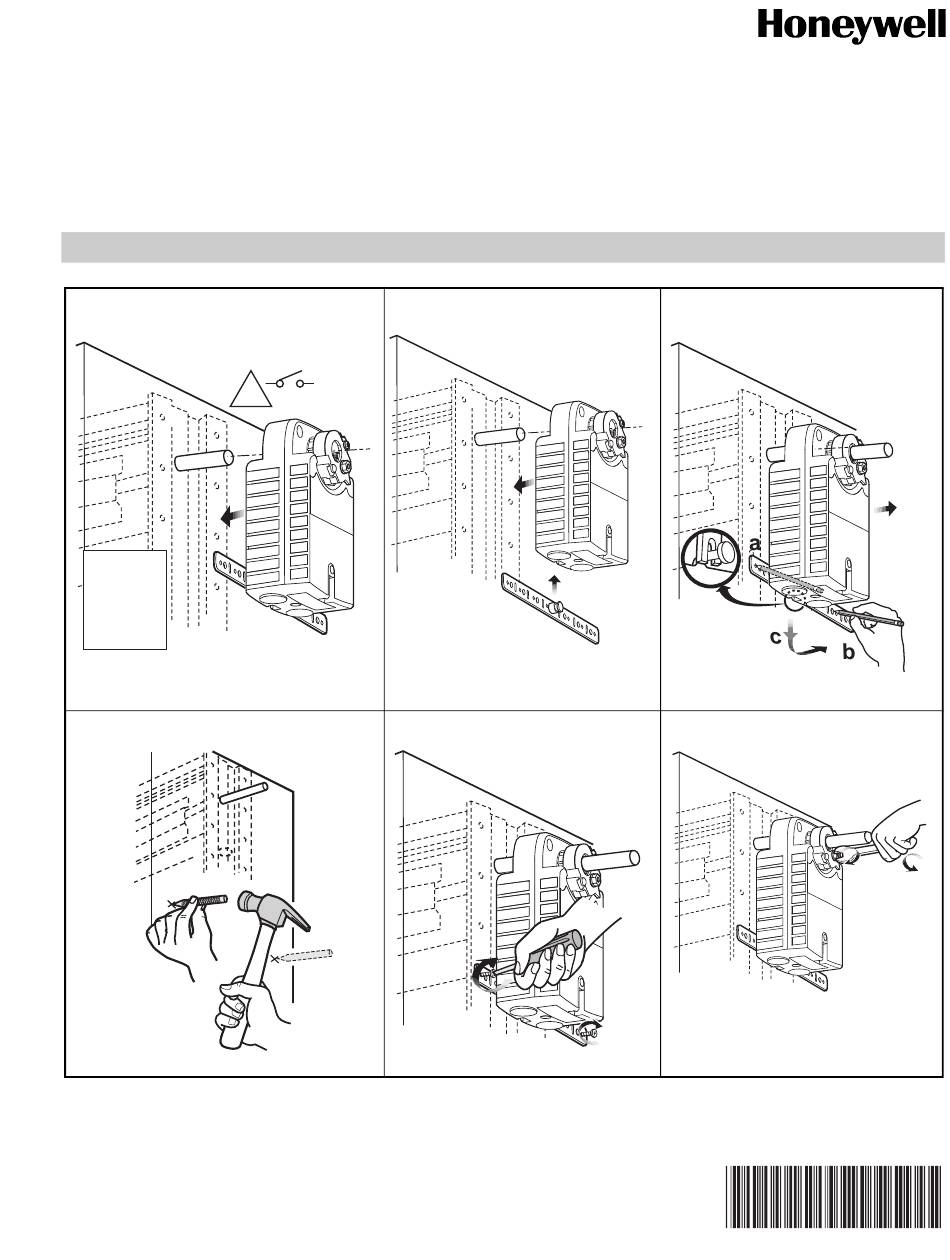 Honeywell

a

c

b