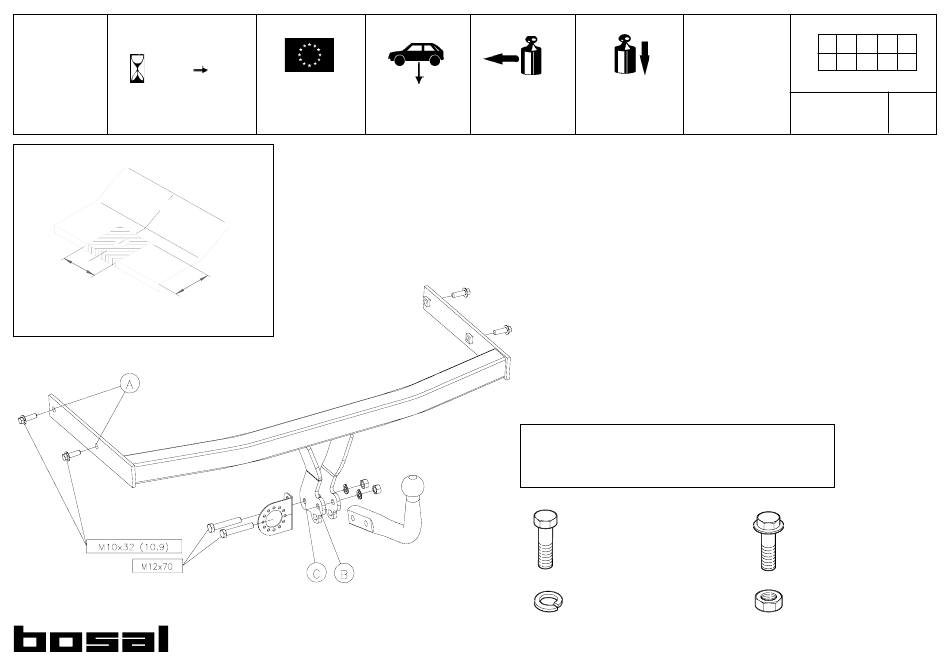 A

M10x32 (10.9)

M12x70

C

B

bosal