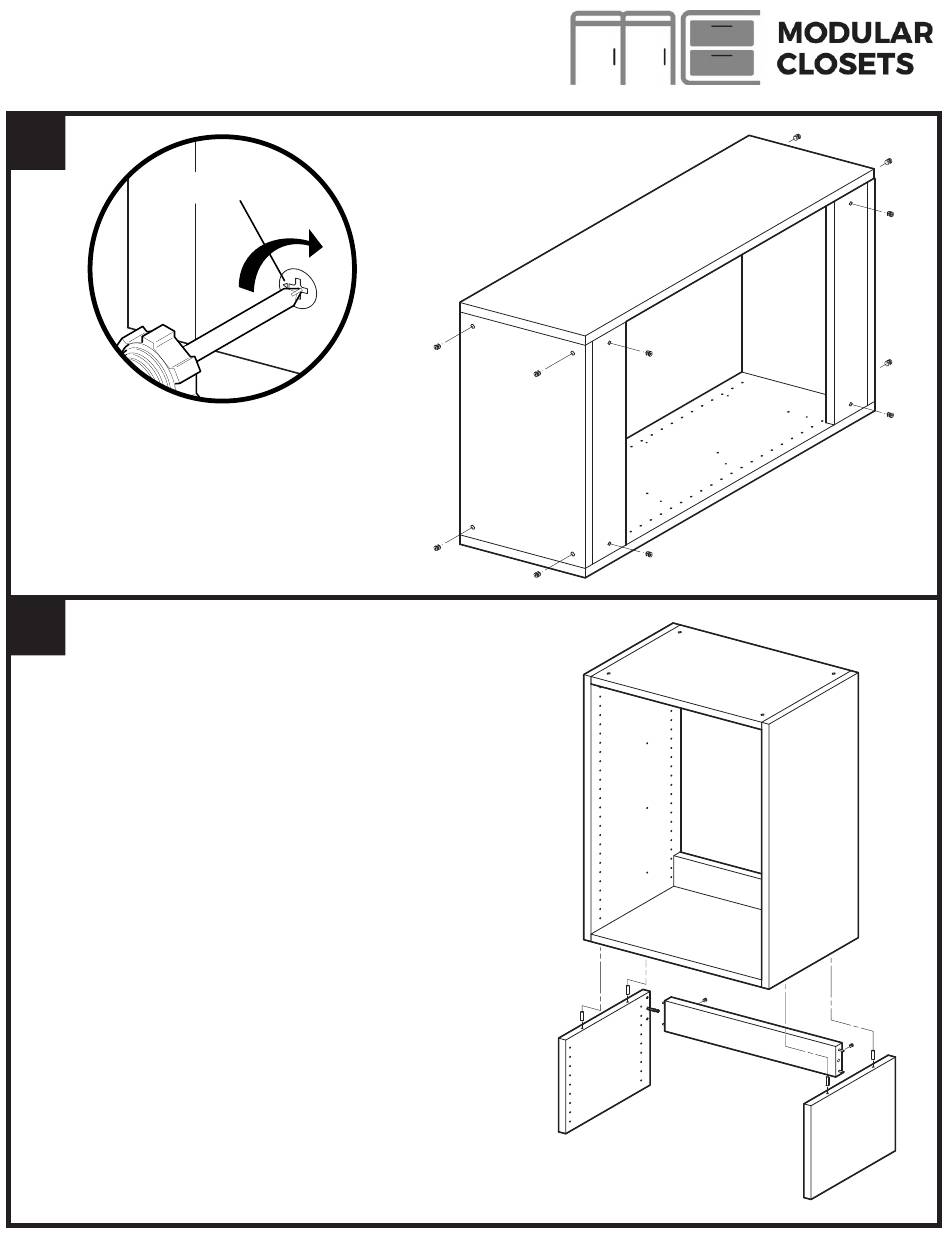 MODULAR CLOSETS