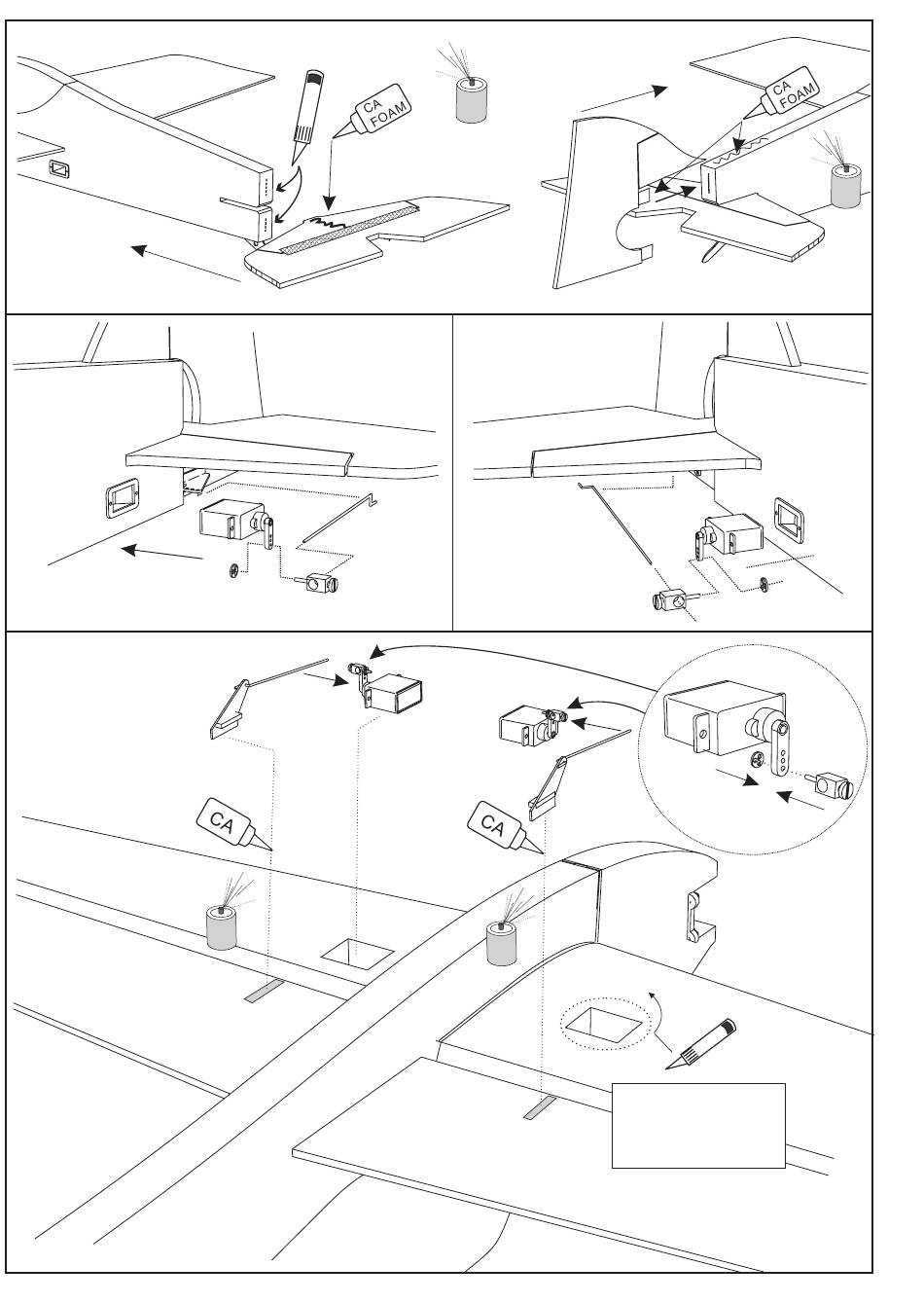 CA FOAM

CA FOAM

CA

CA