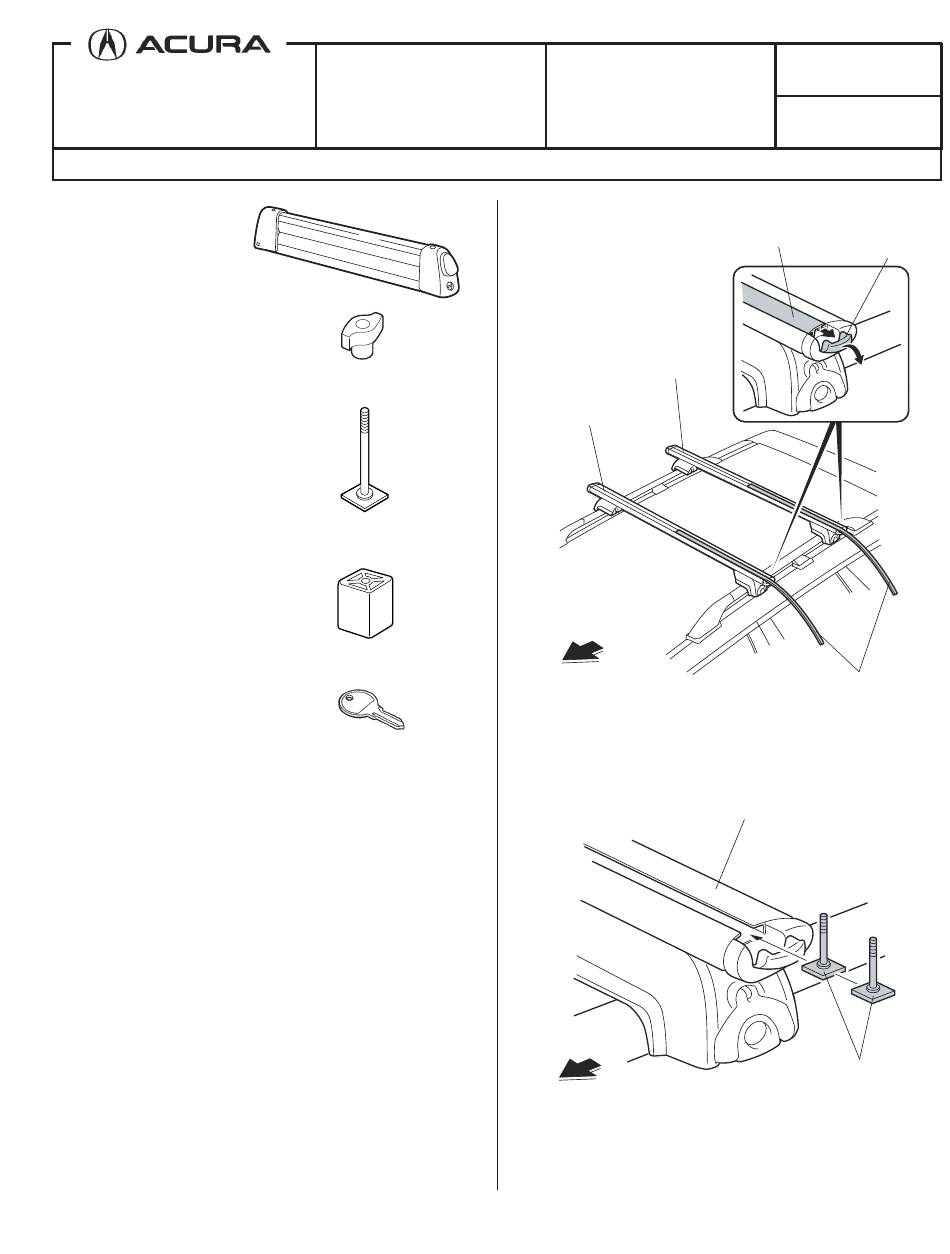 ACURA