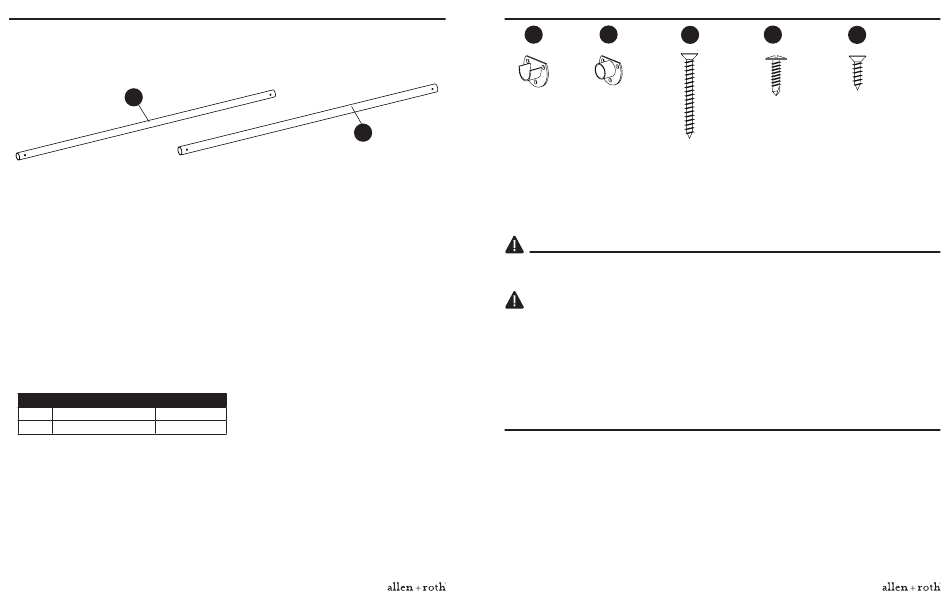 allen + roth

allen + roth