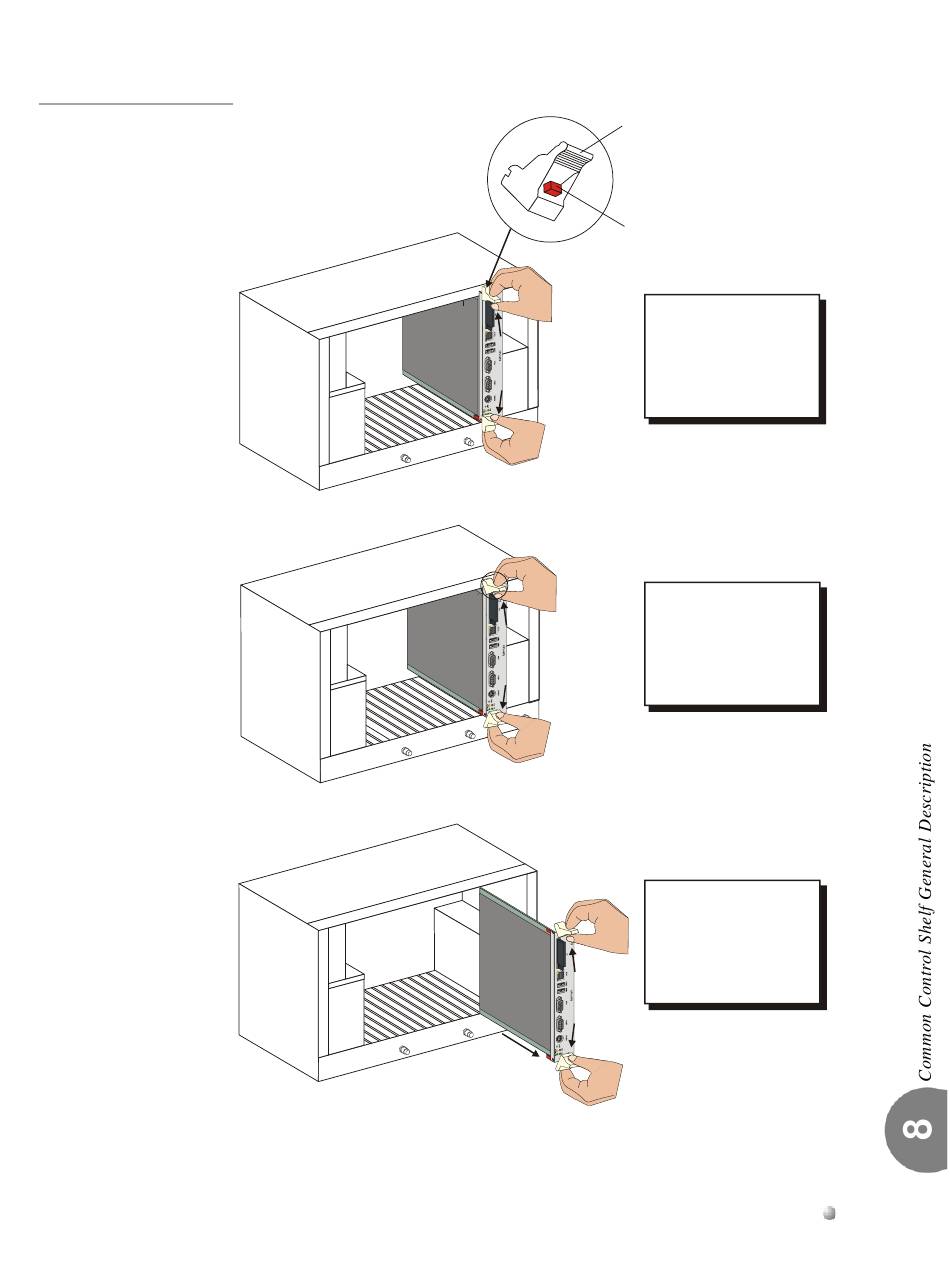 Common Control Shelf General Description

8