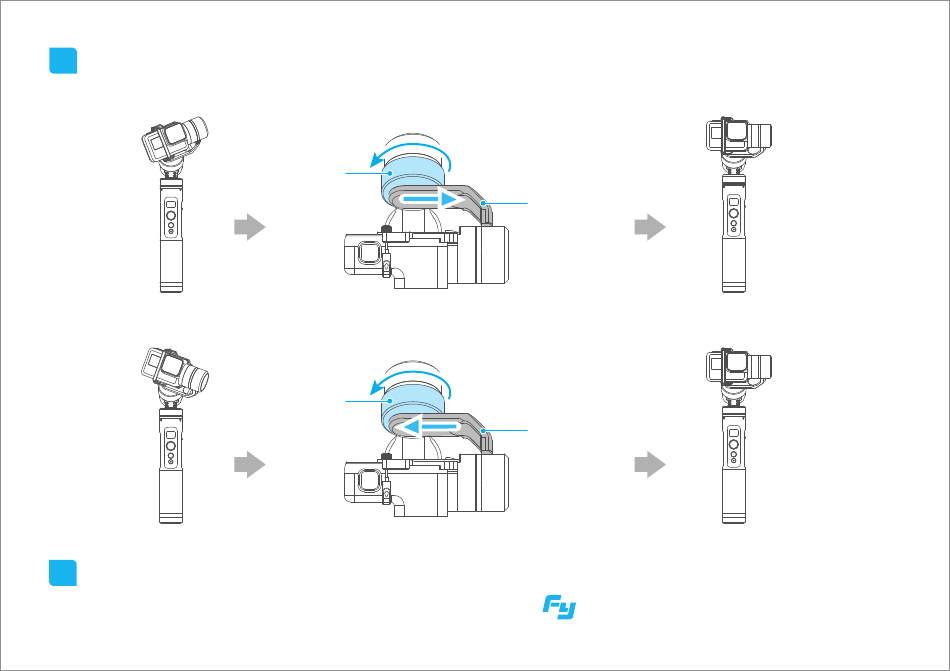 Fy