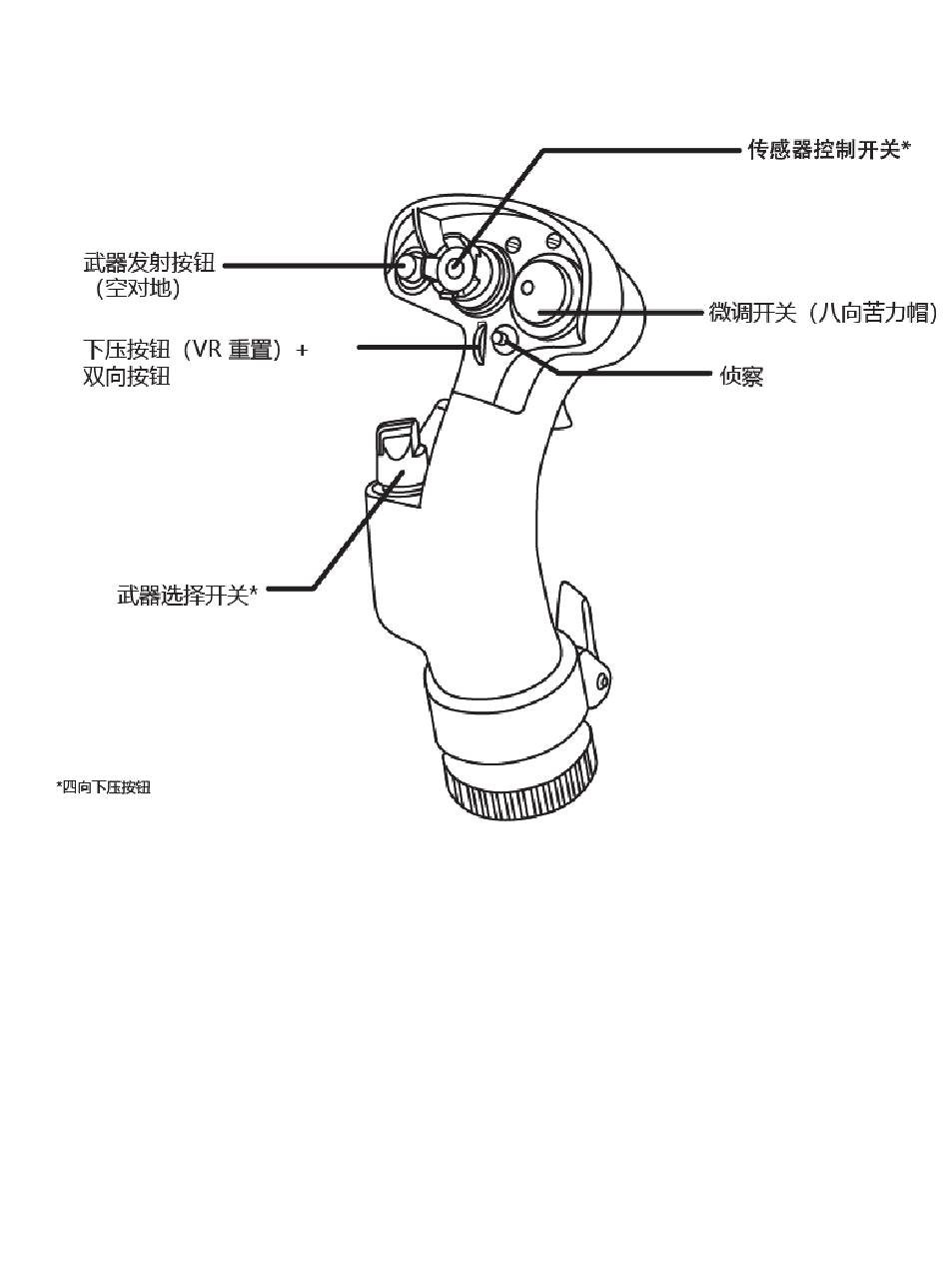 传感器控制开关*

武器发射按钮
（空对地）

微调开关（八向苦力帽）

下压按钮（VR 重置）+
双向按钮

侦察

武器选择开关*

*四向下压按钮