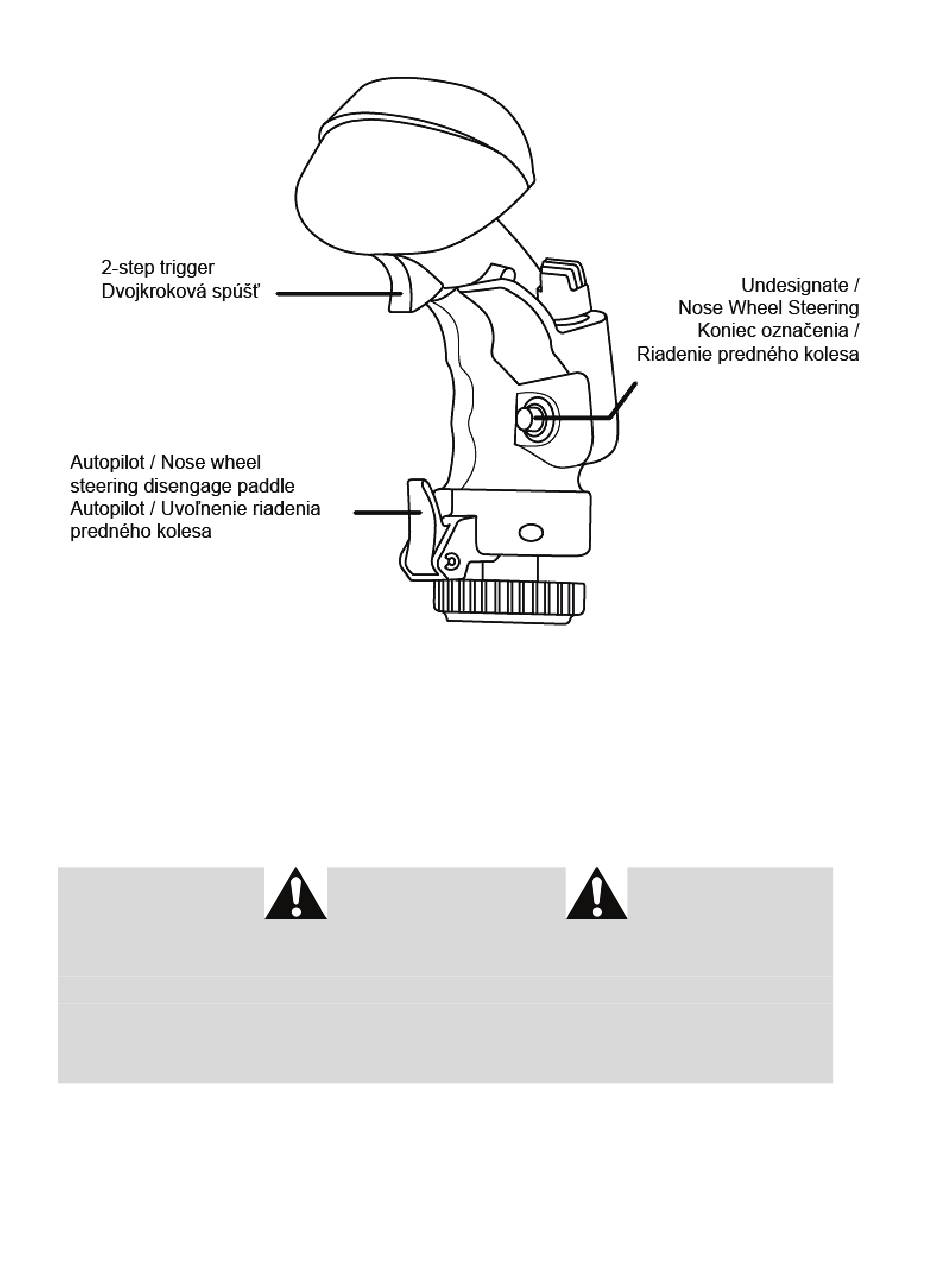 2-step trigger
Dvojkroková spúšť

Undesignate /
Nose Wheel Steering
Koniec označenia /
Riadenie predného kolesa

Autopilot / Nose wheel steering disengage paddle
Autopilot / Uvoľnenie riadenia predného kolesa