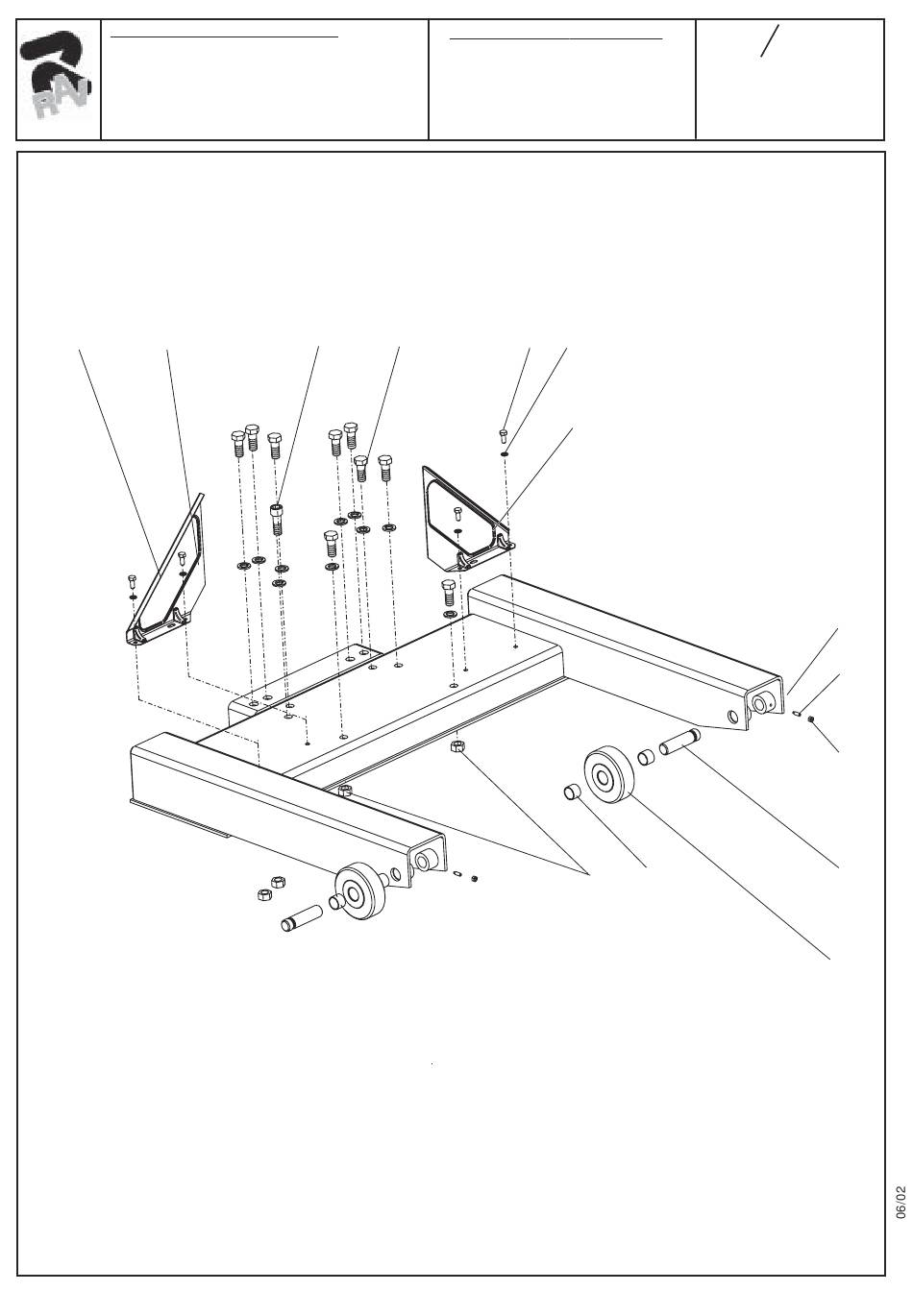 RAV

/

06/02