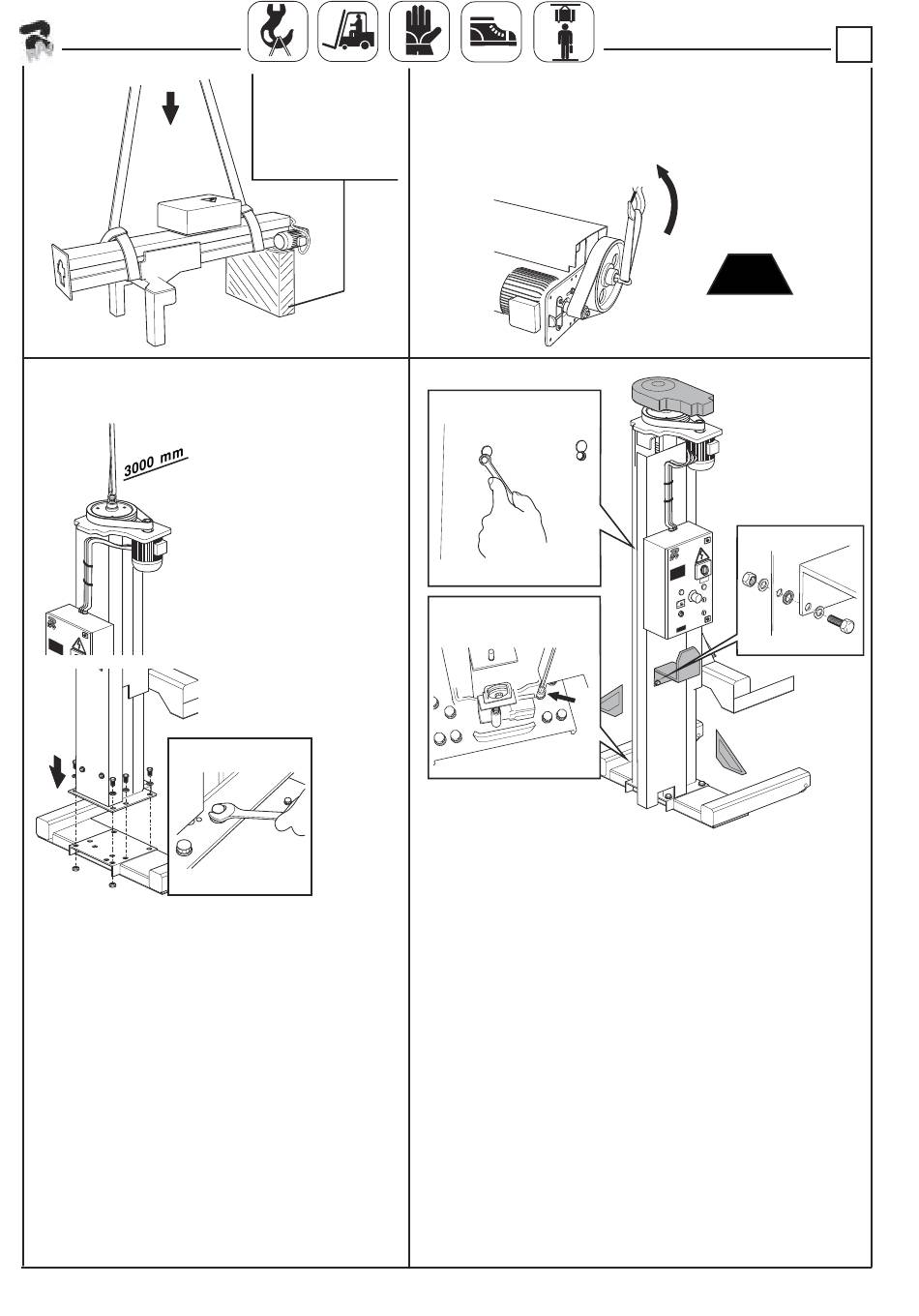 3000 mm