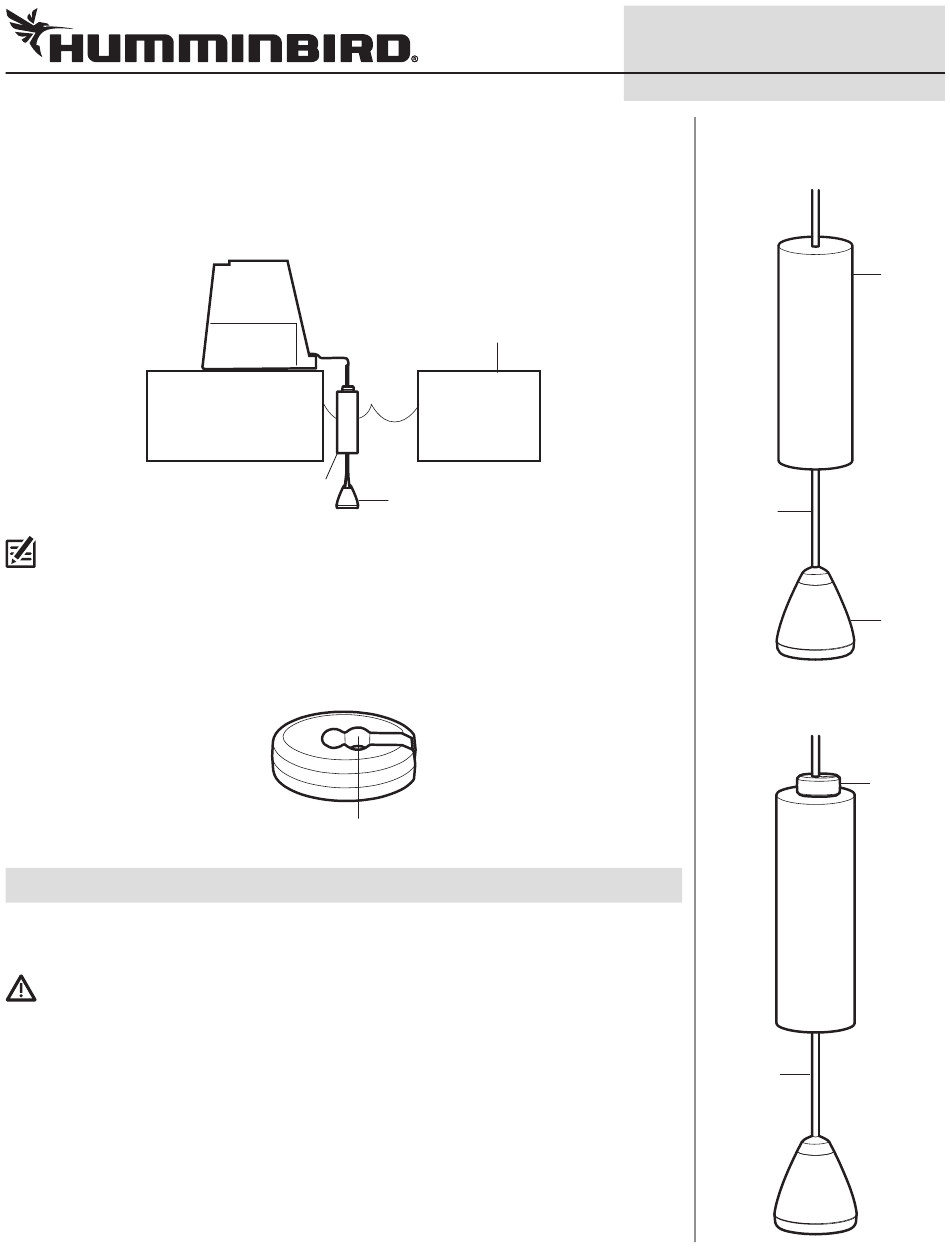 HUMMINBIRD®