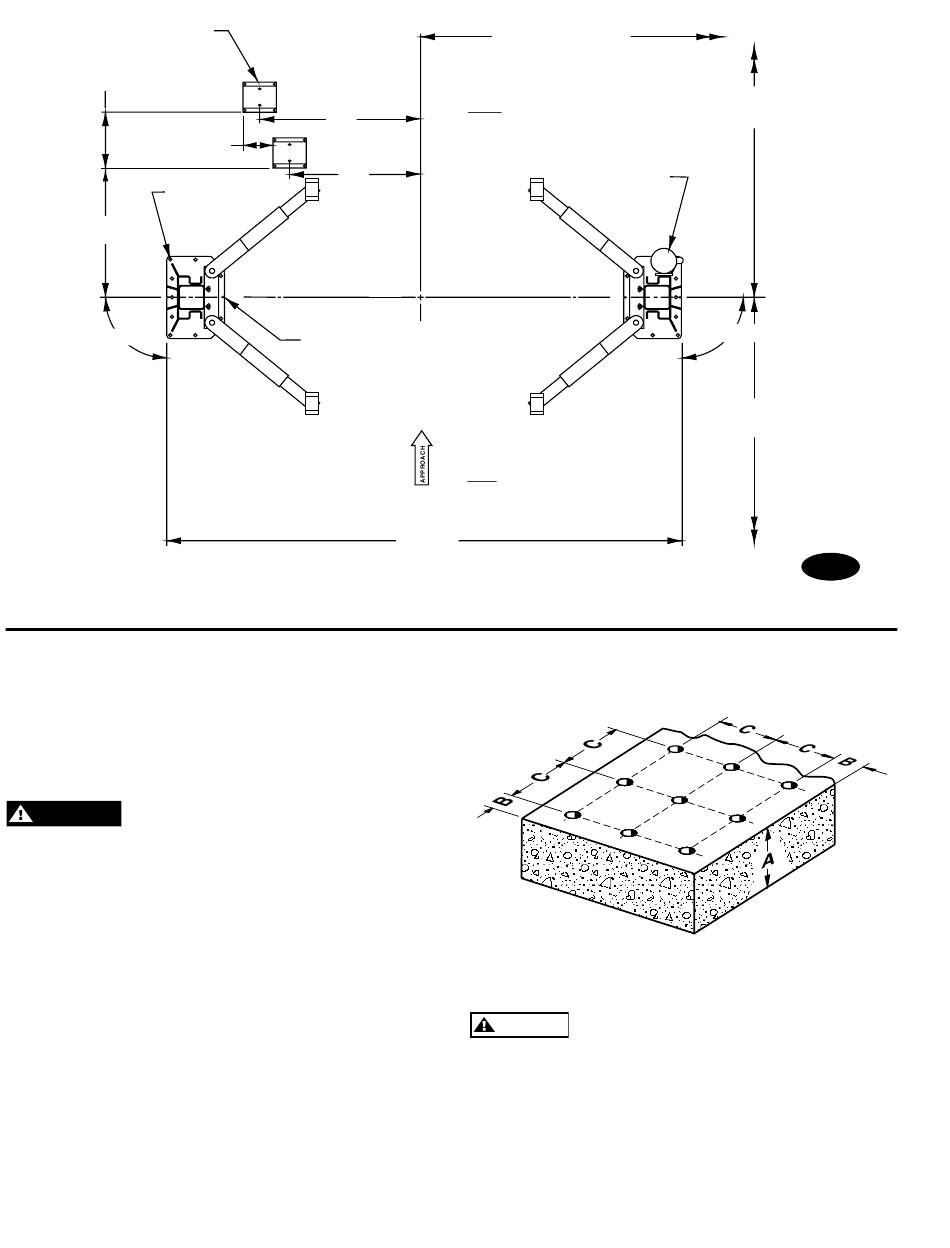 APPROACH

C
C
C
C
B
B
A