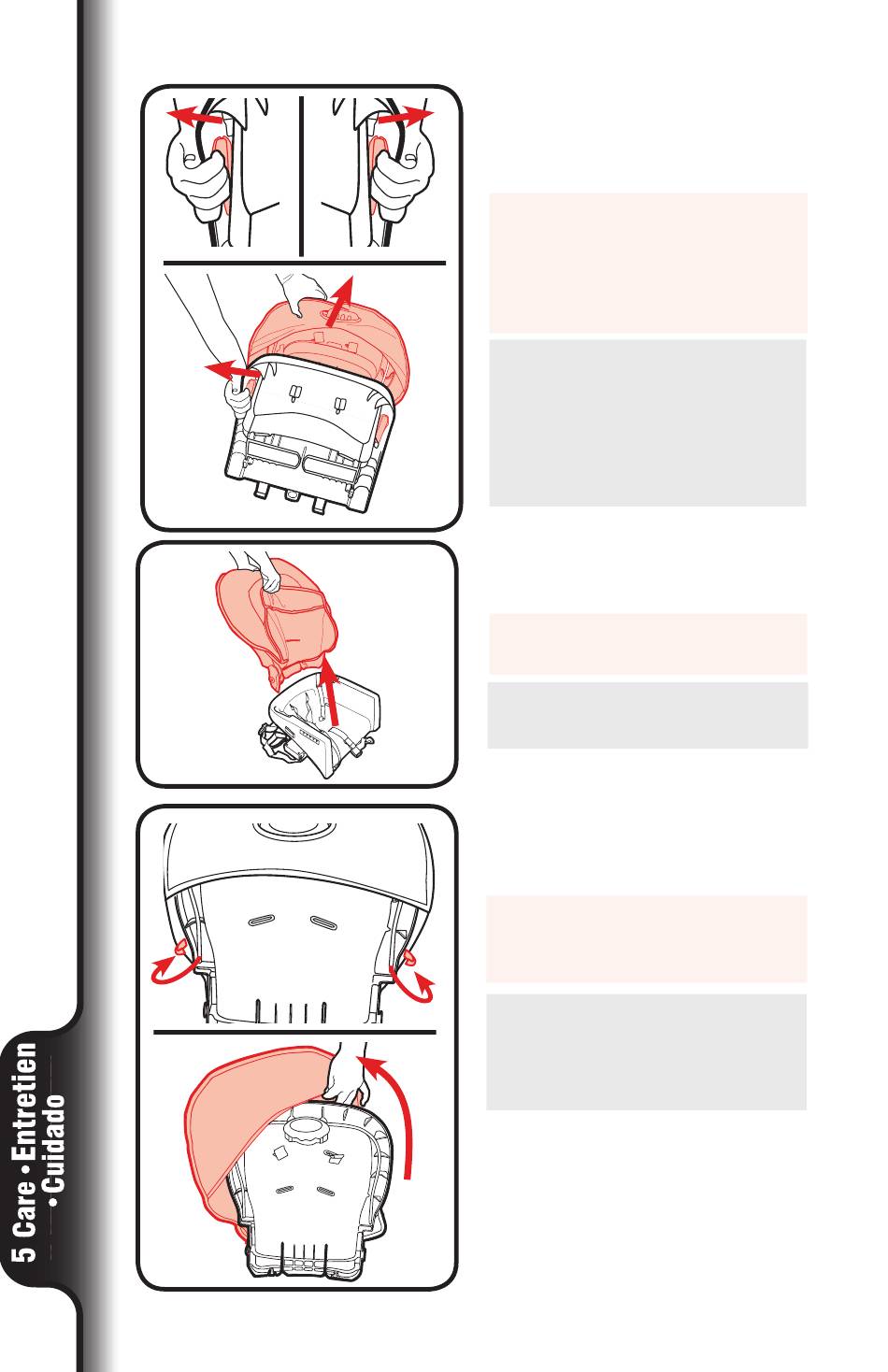 5 Care • Entretien • Cuidado