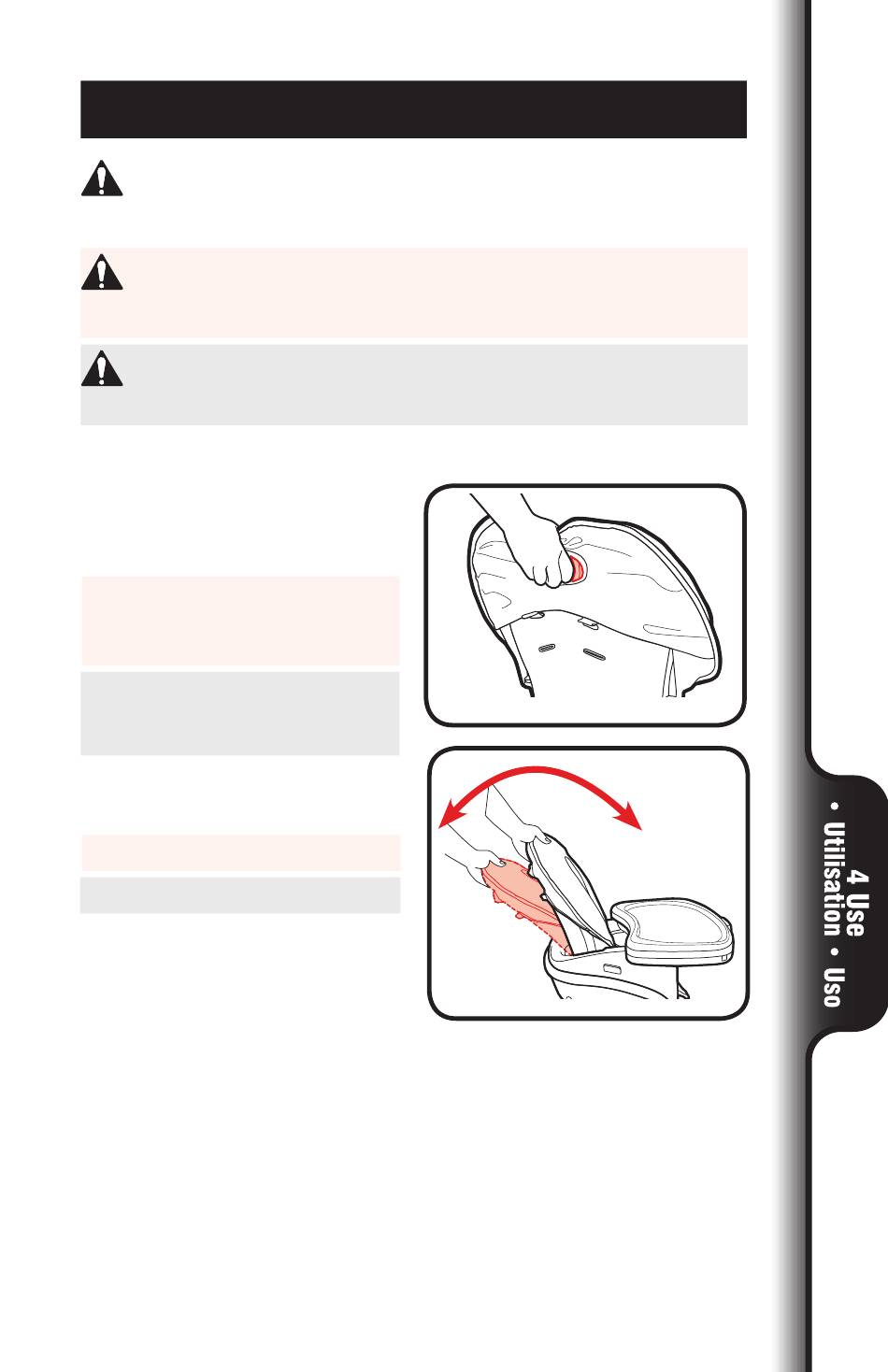 4 Use • Utilisation • Uso