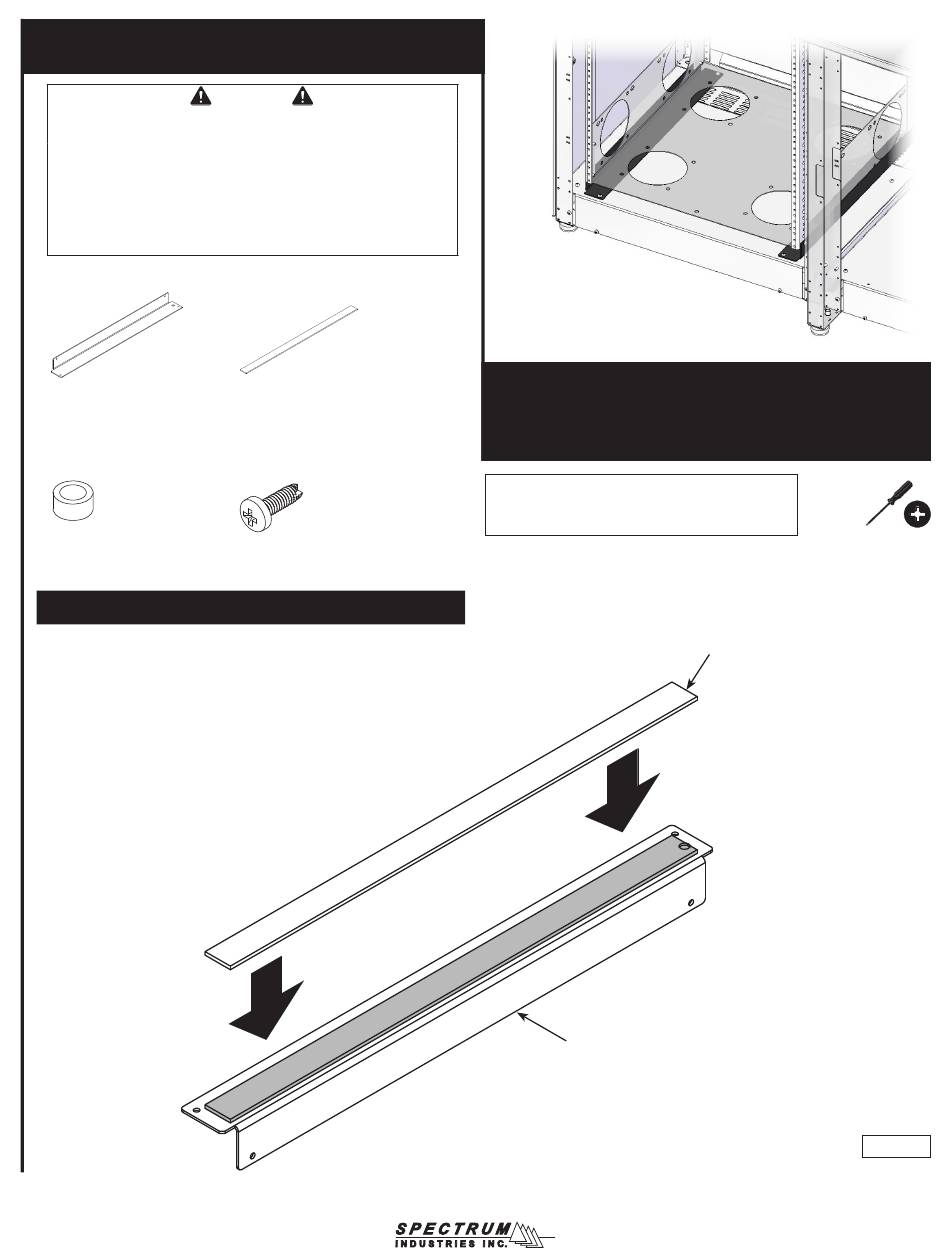 SPECTRUM
INDUSTRIES INC.