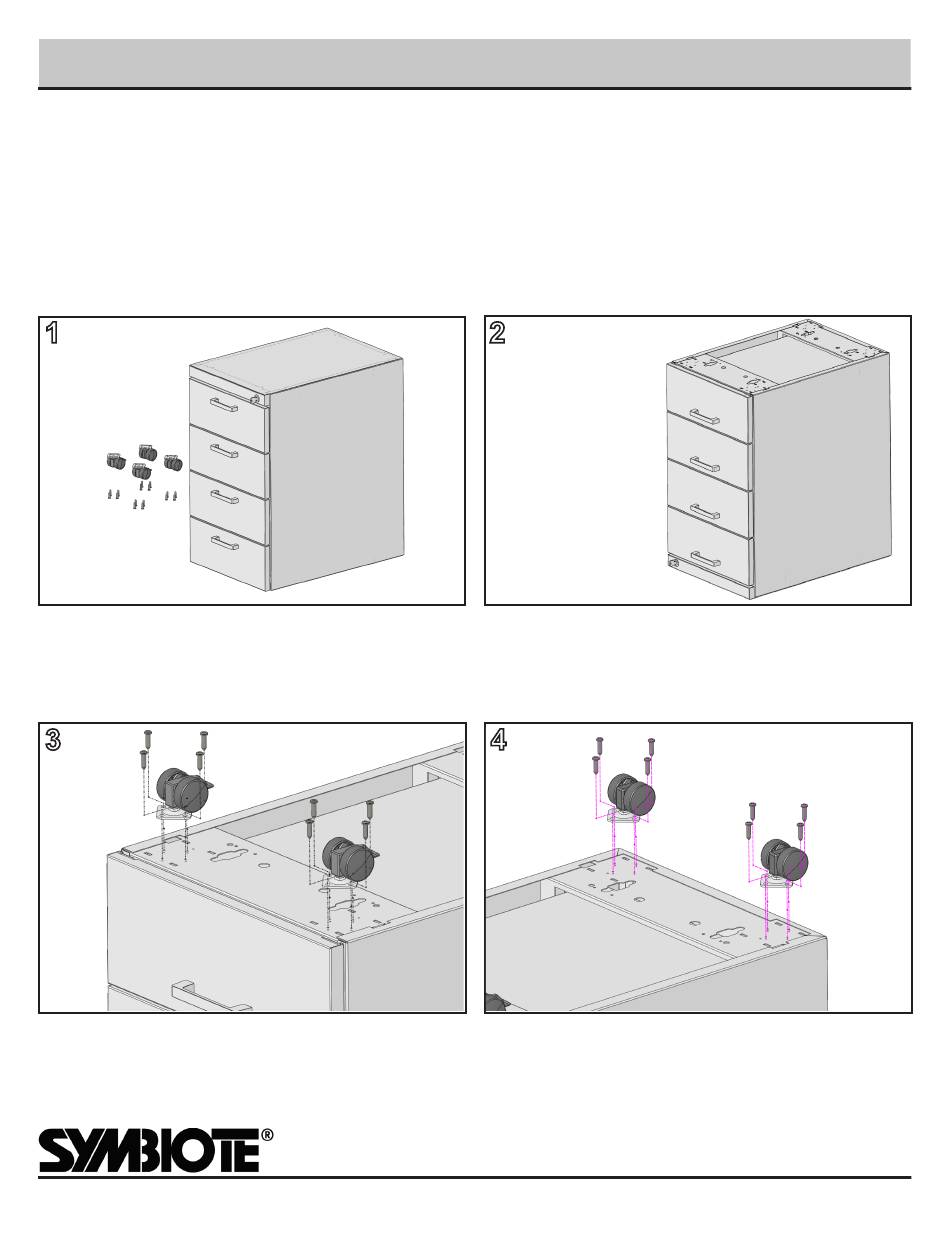 1

2

3

4

SYMBIOTE®