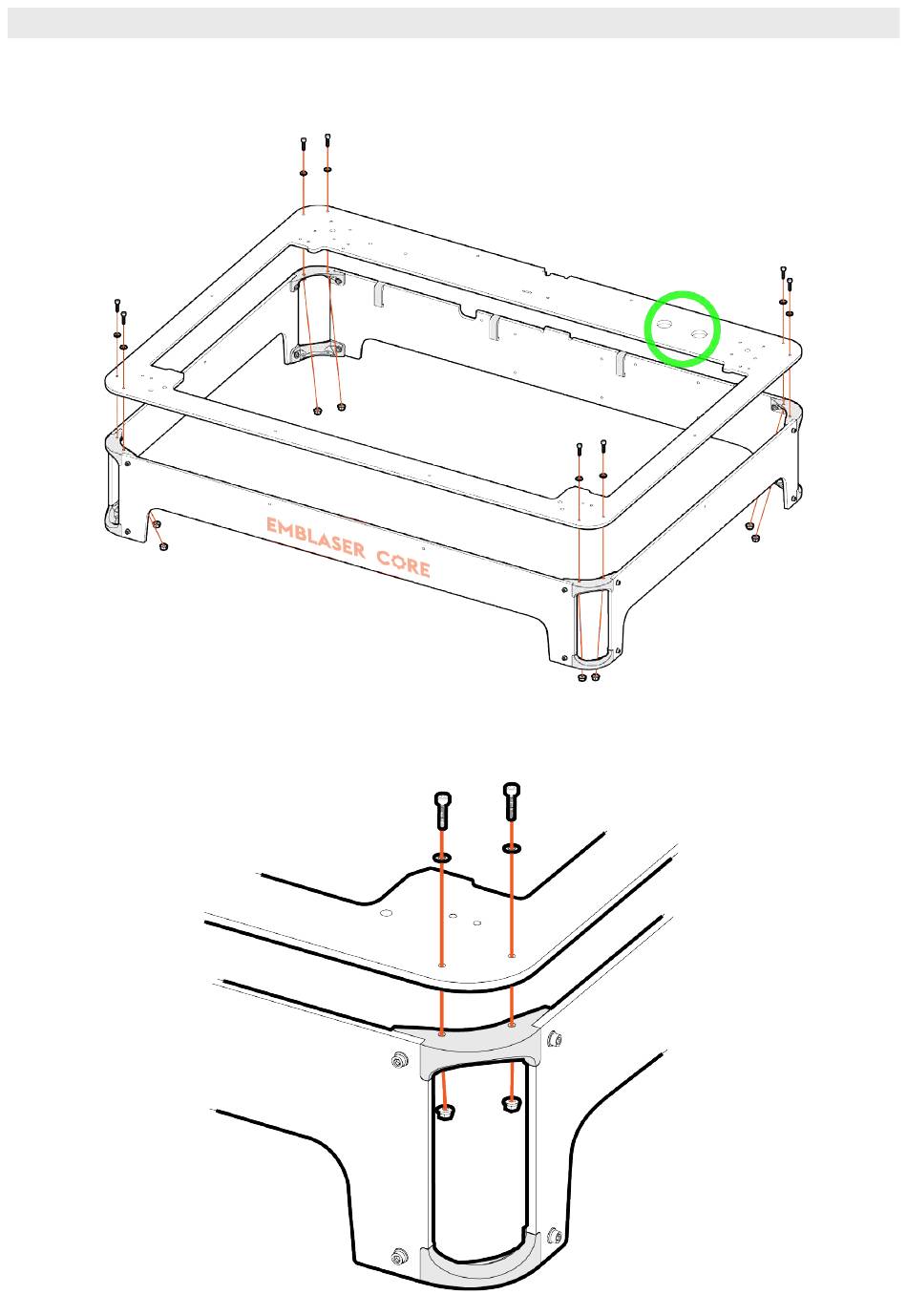 EMBLASER CORE