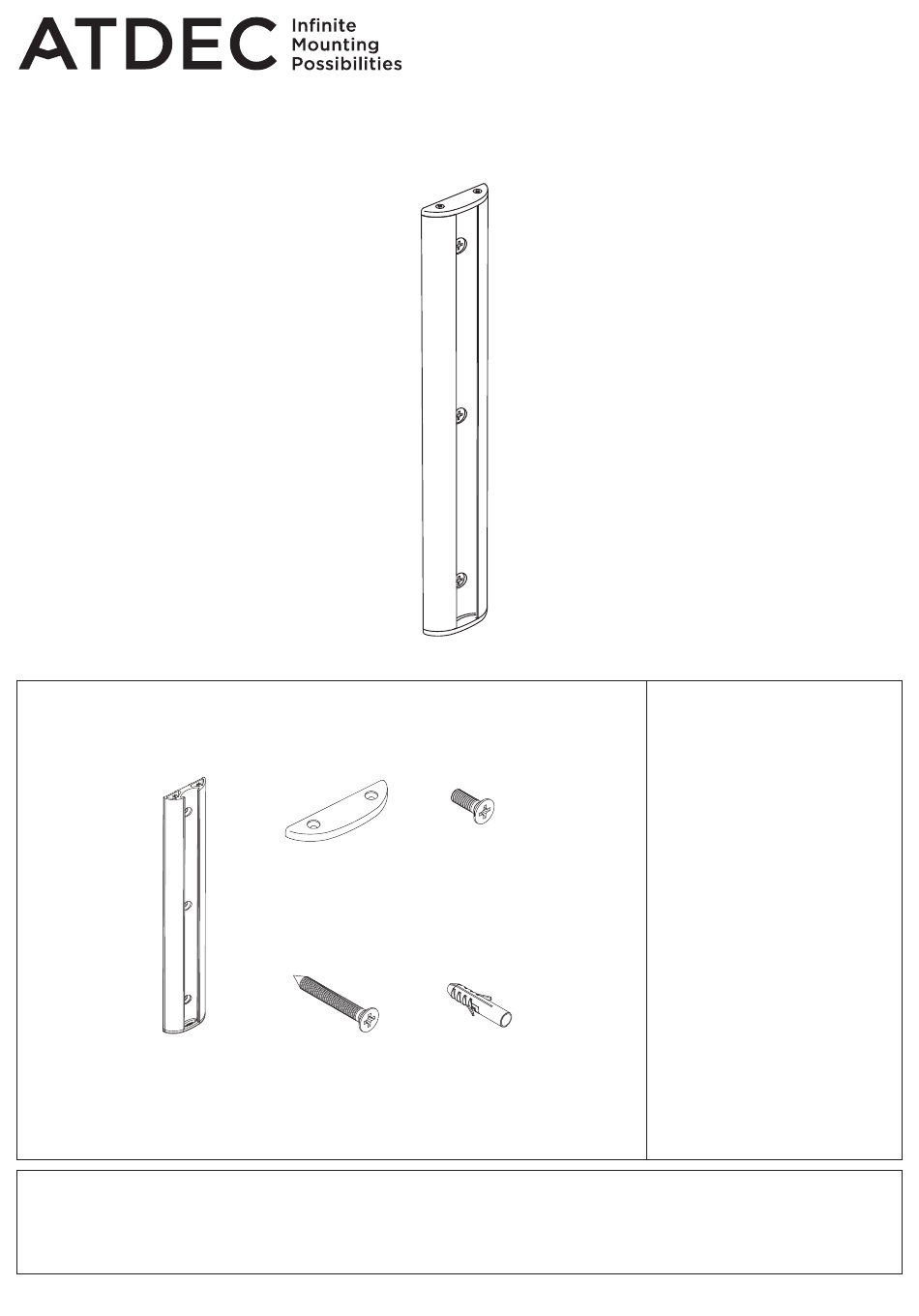 ATDEC Infinite Mounting Possibilities