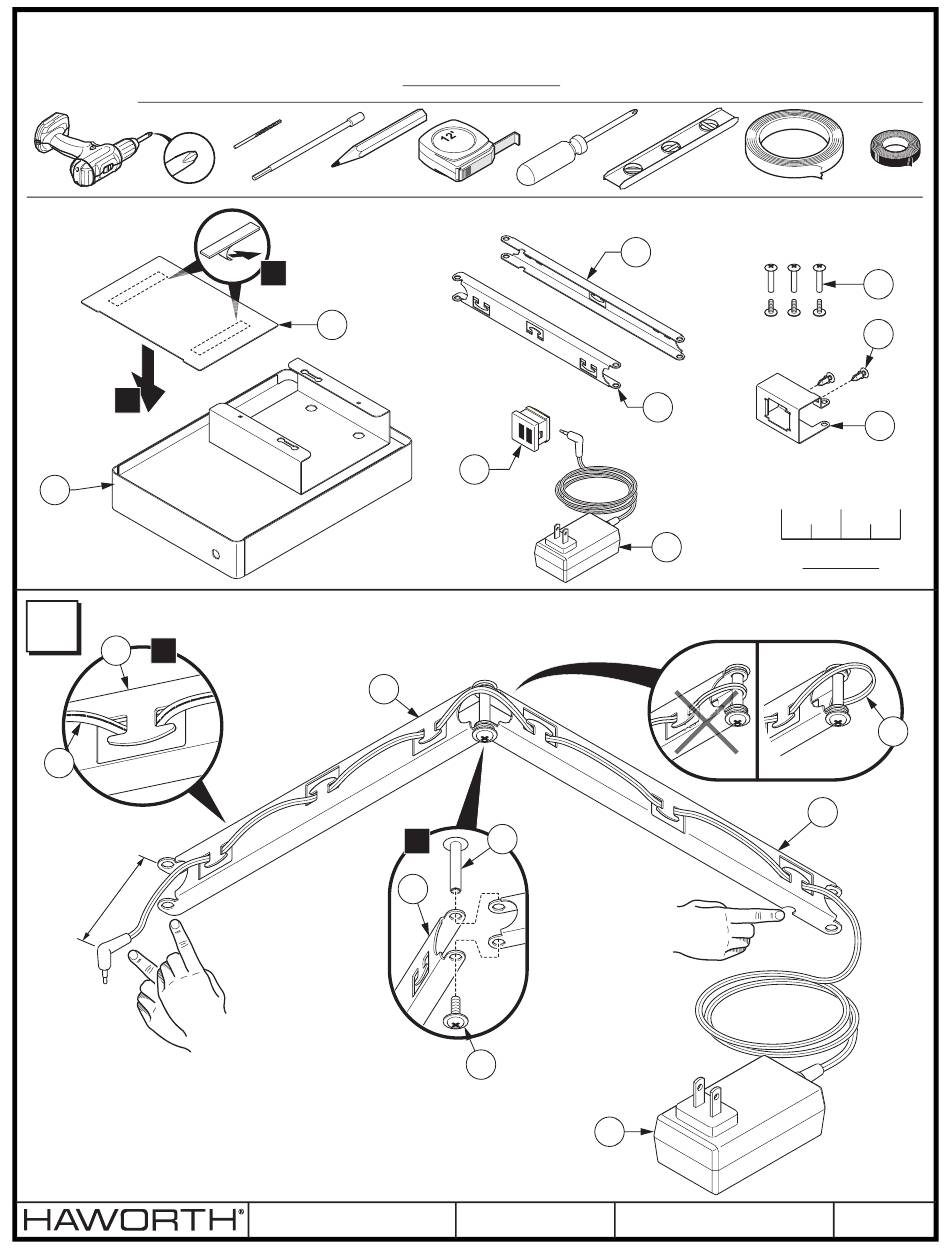 12

HAWORTH®