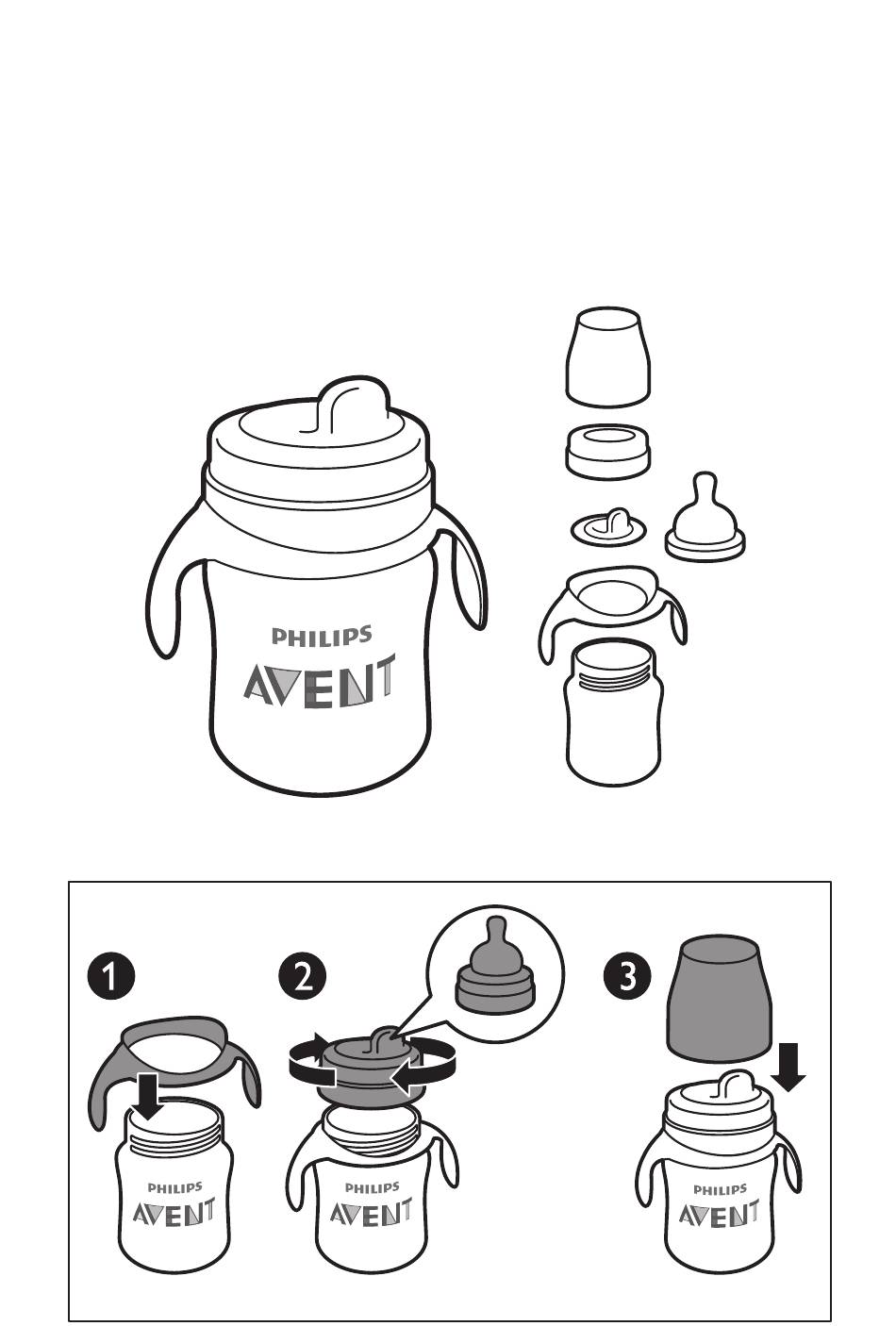 PHILIPS
AVENT

1
PHILIPS
AVENT

2
PHILIPS
AVENT

3
PHILIPS
AVENT