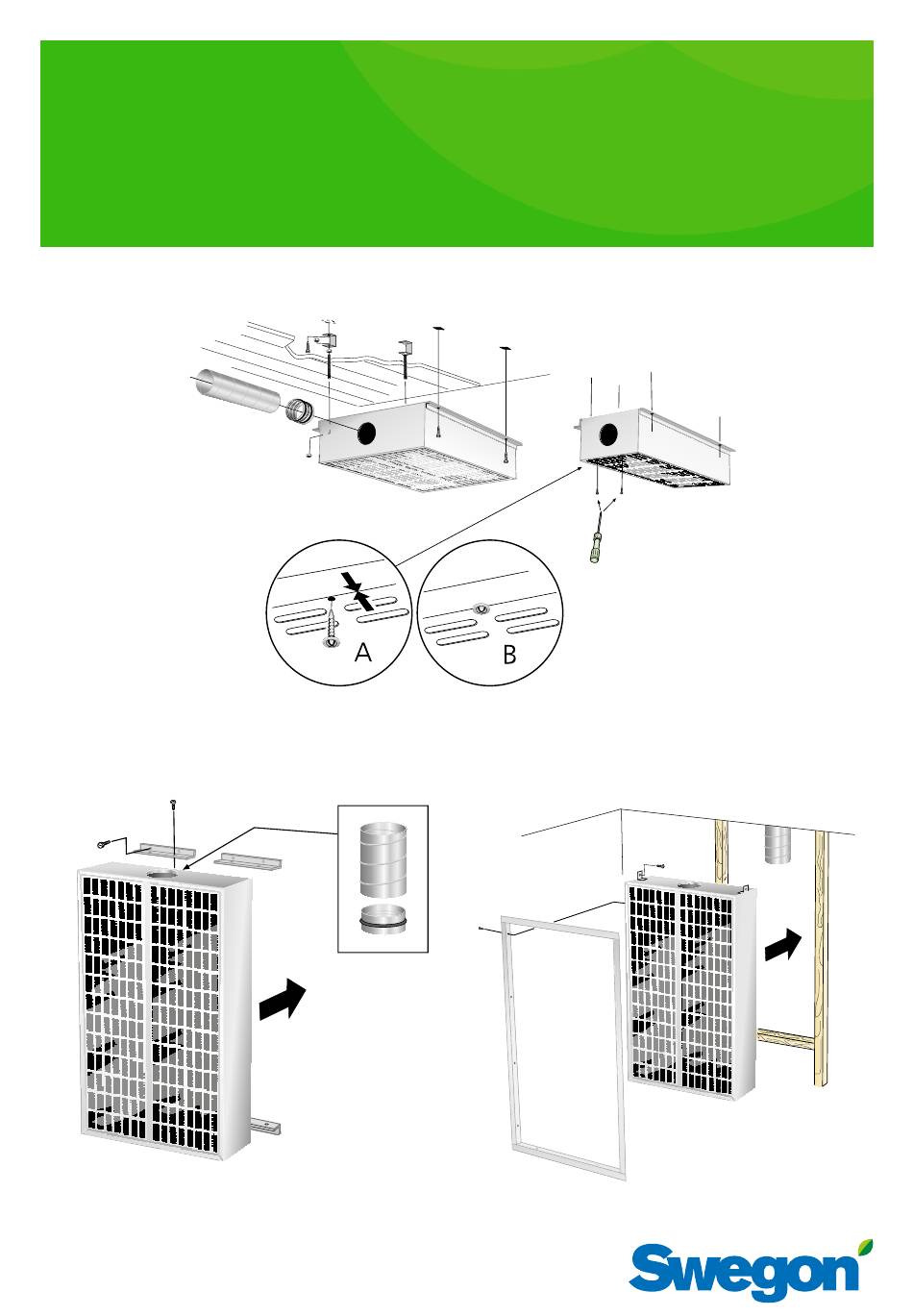 A

B

Swegon