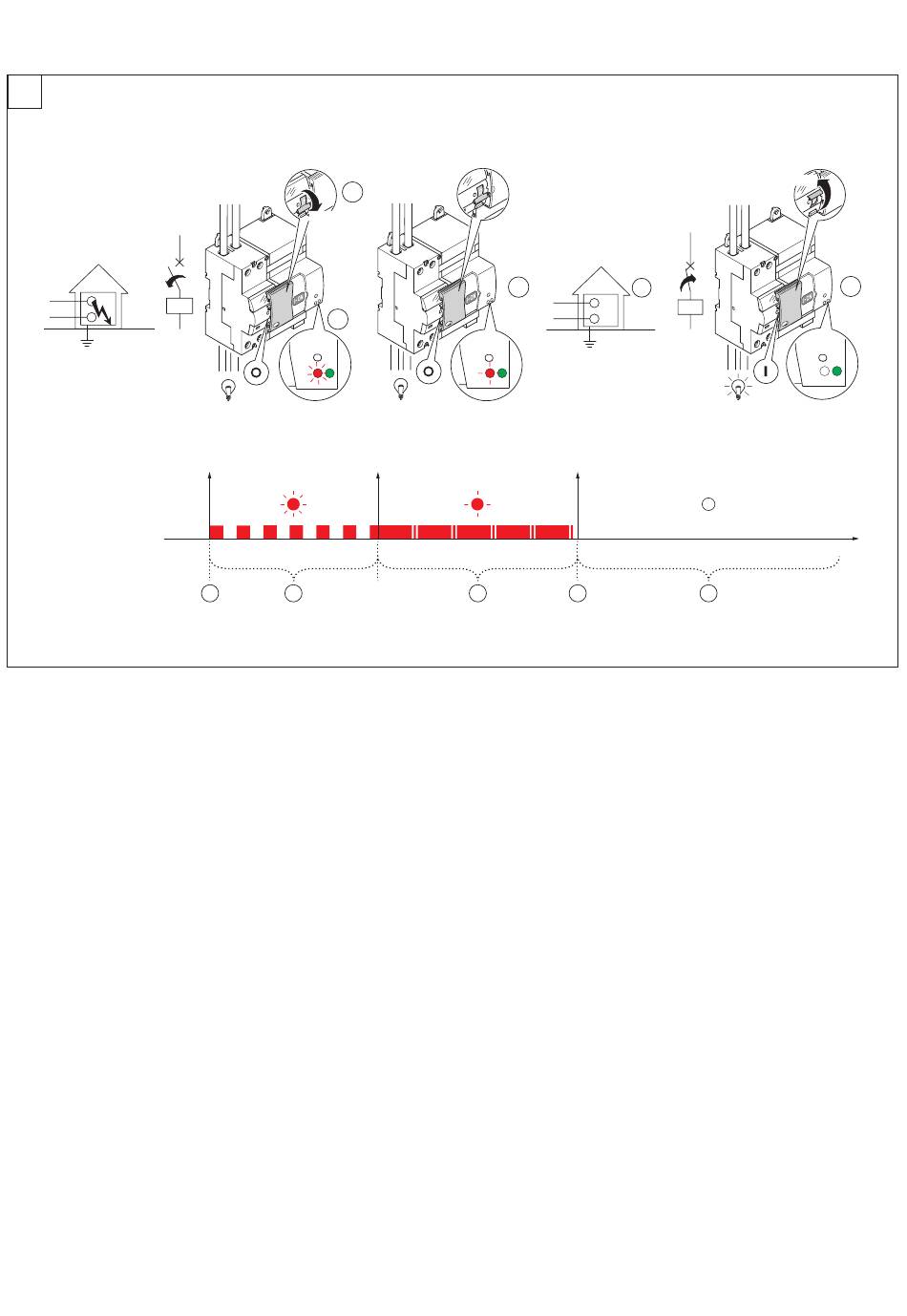 O

O

I