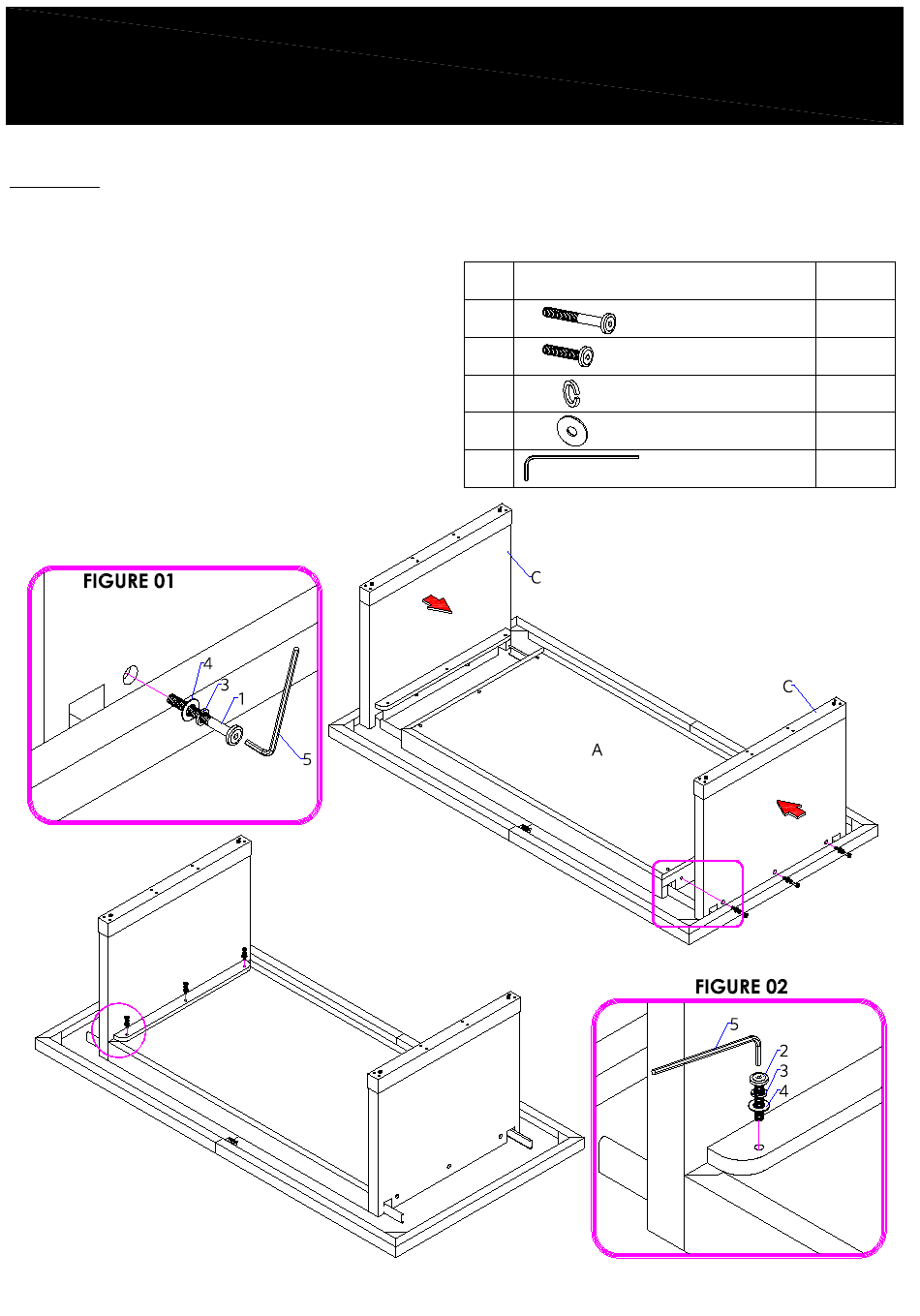 FIGURE 01

4
3
1
5

C

C

A

FIGURE 02

5
2
3
4