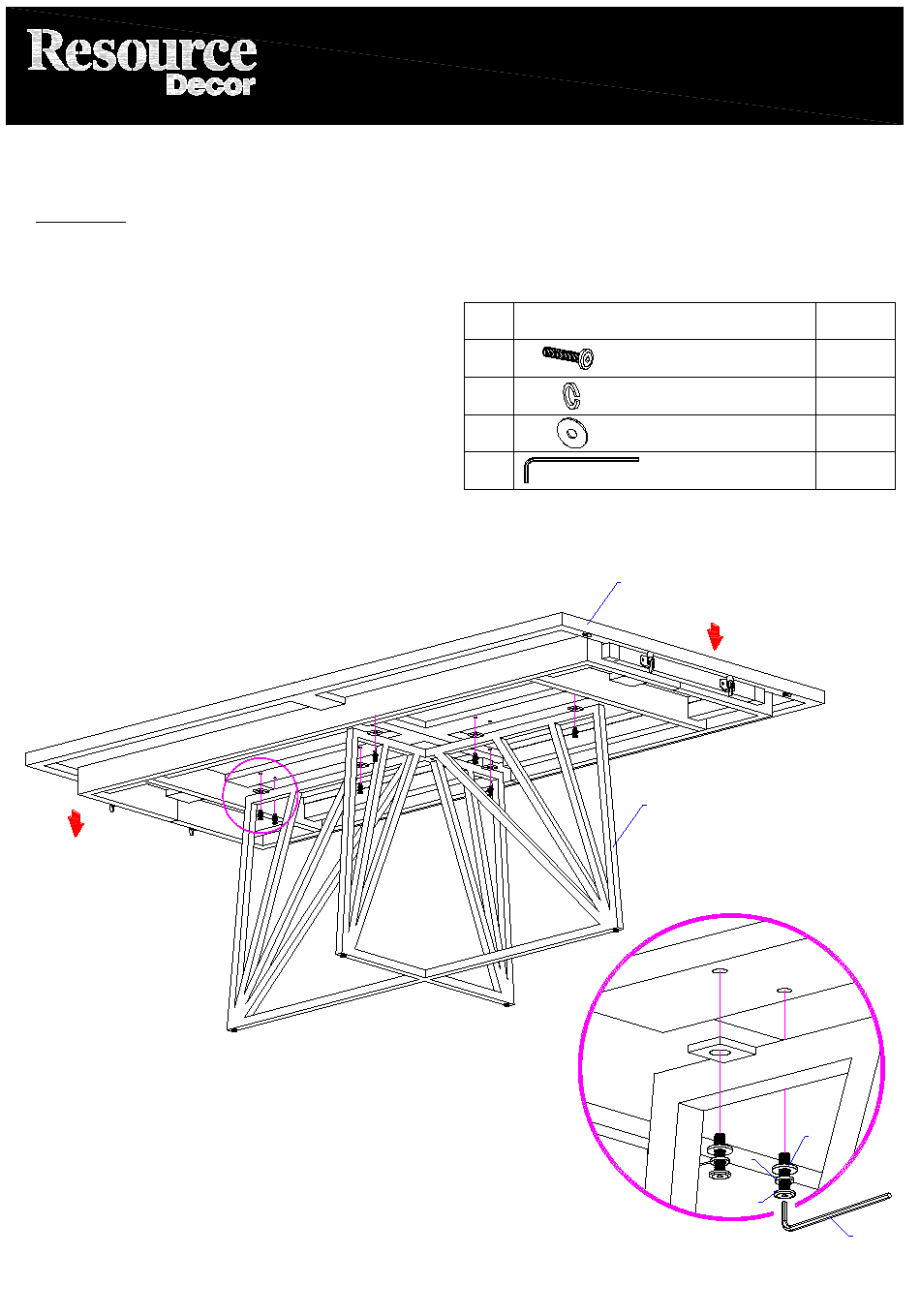 Resource
Decor