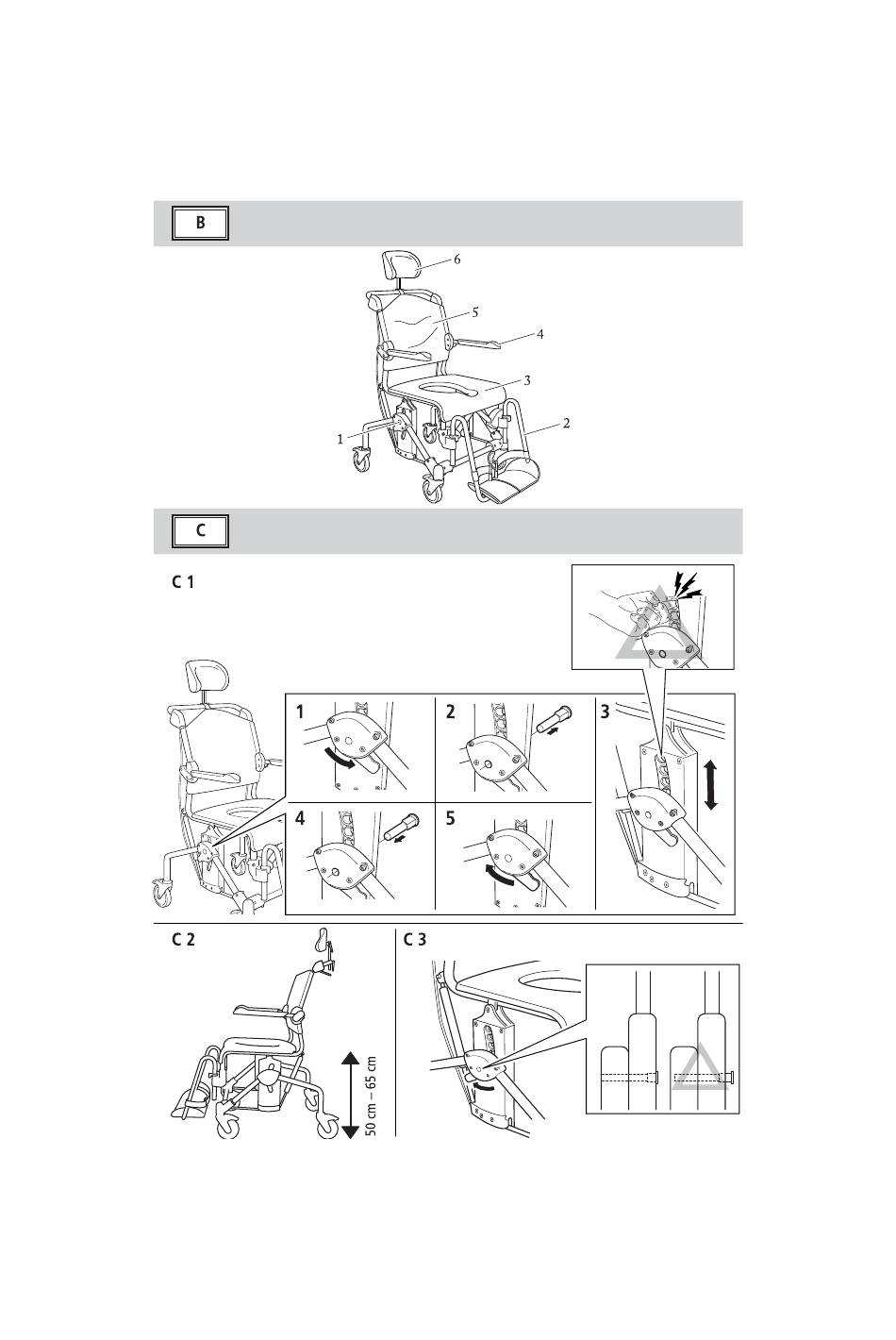 B

6
5
4
3
2
1

C

C 1

1
2
3
4
5

C 2

50 cm – 65 cm

C 3