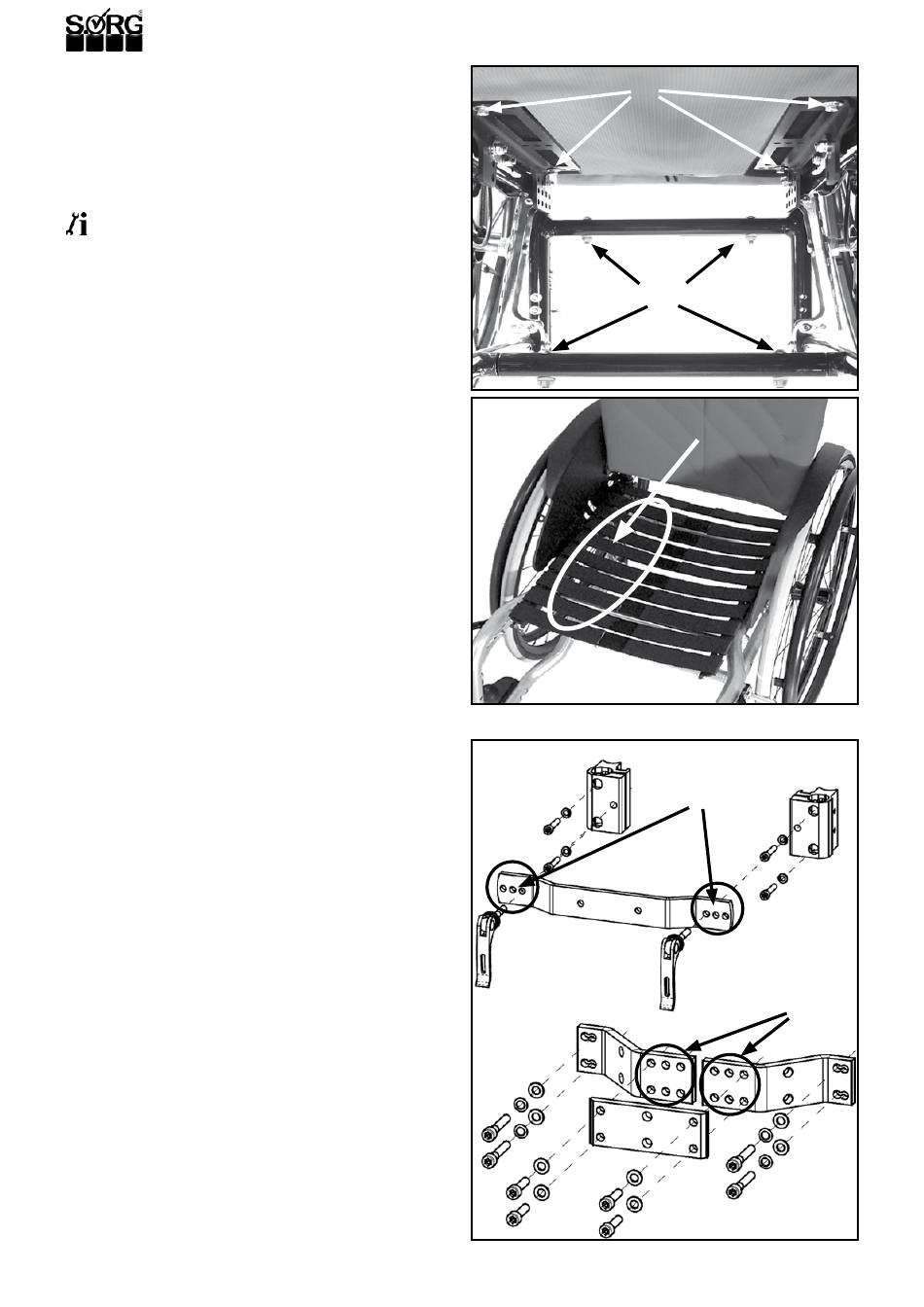 SORG

i