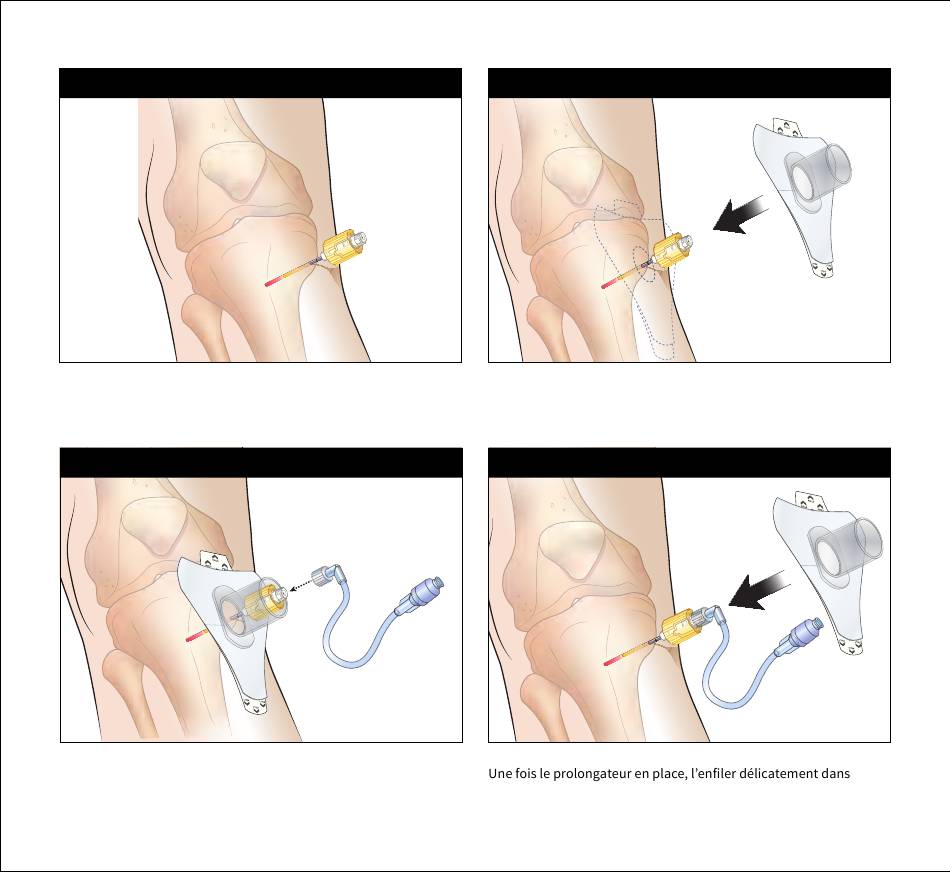 Une fois le prolongateur en place, l'enfiler délicatement dans