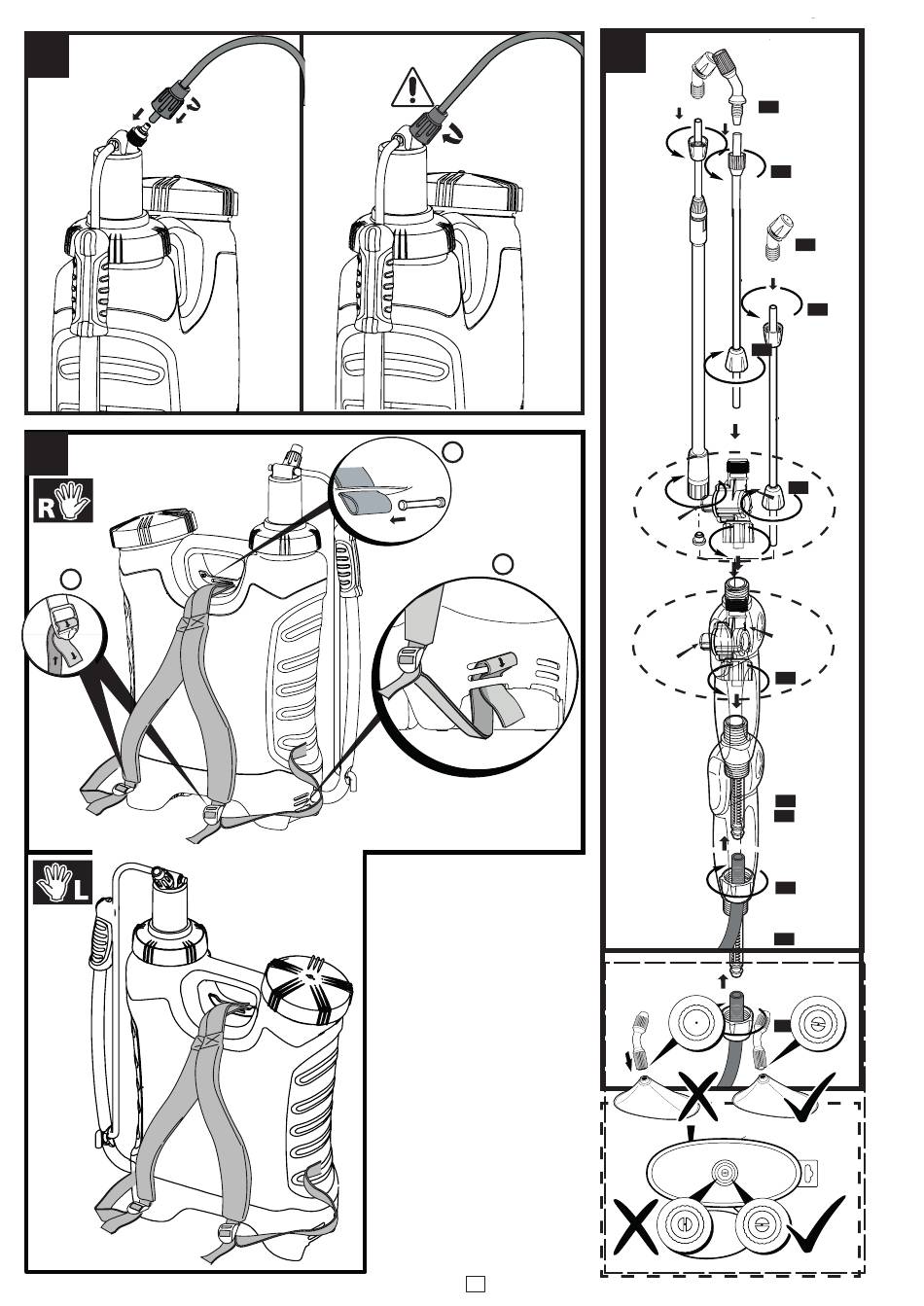 R

L