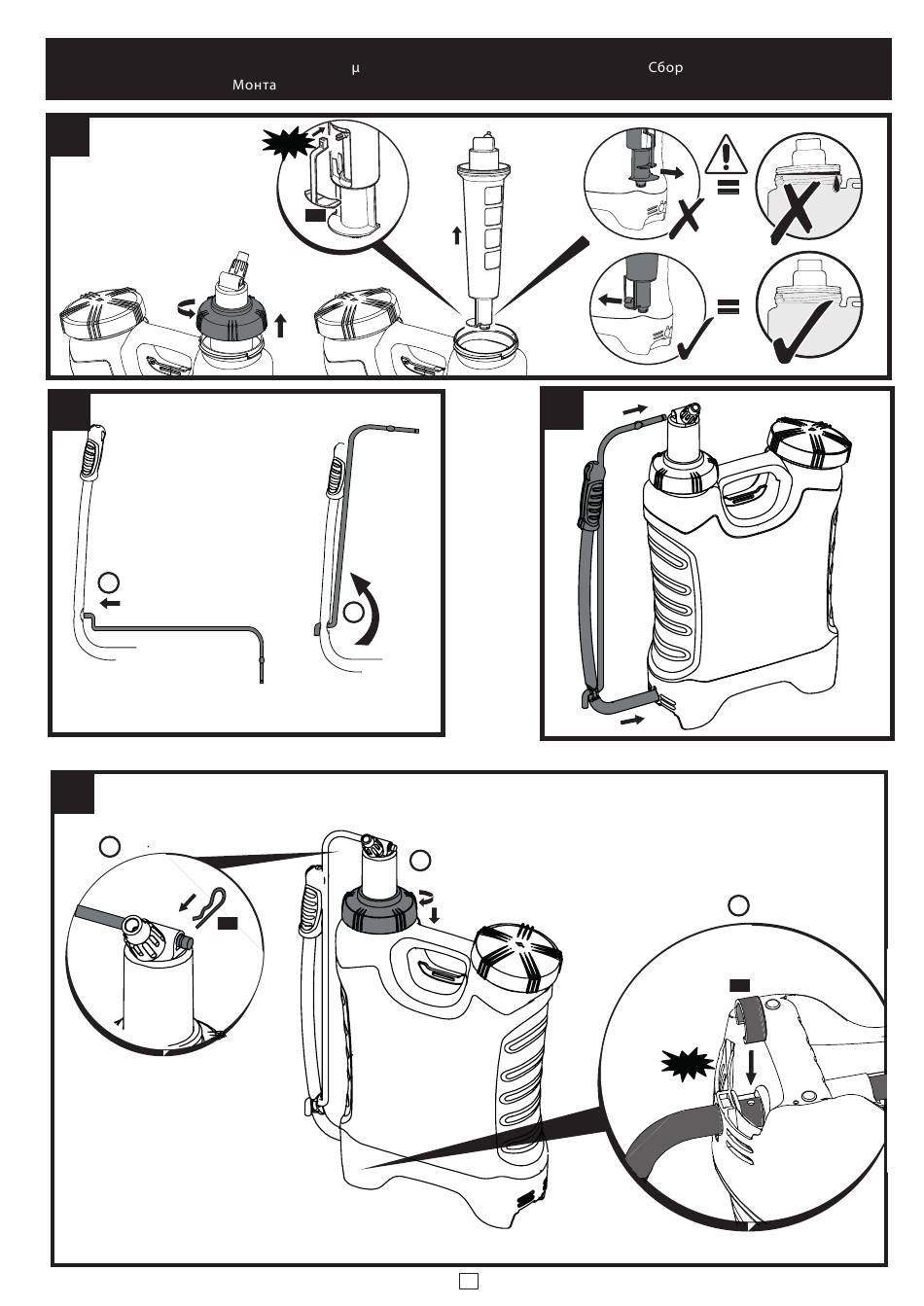 μ Сбор Монта